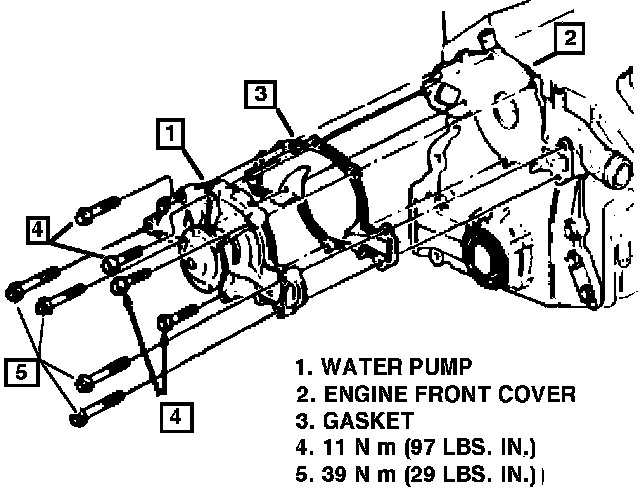 2

3

1

4

5

4

1. WATER PUMP
2. ENGINE FRONT COVER
3. GASKET
4. 11 N m (97 LBS. IN.)
5. 39 N m (29 LBS. IN.)