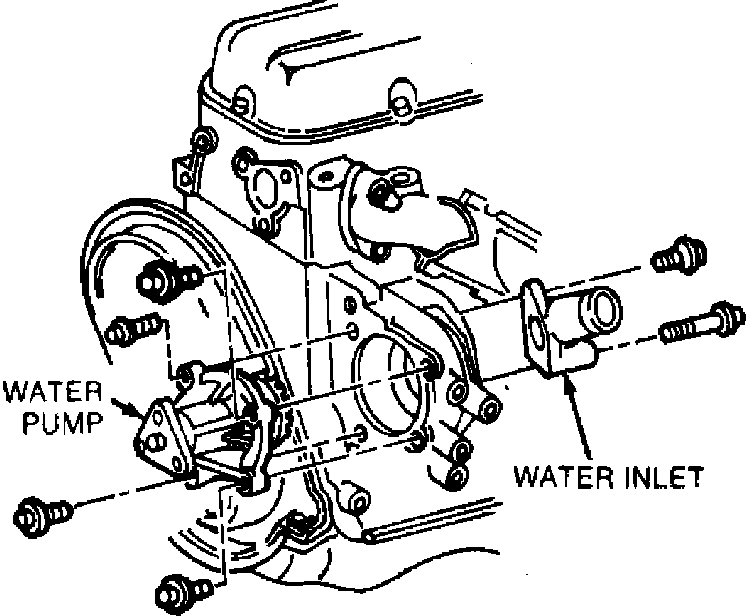 WATER PUMP

WATER INLET