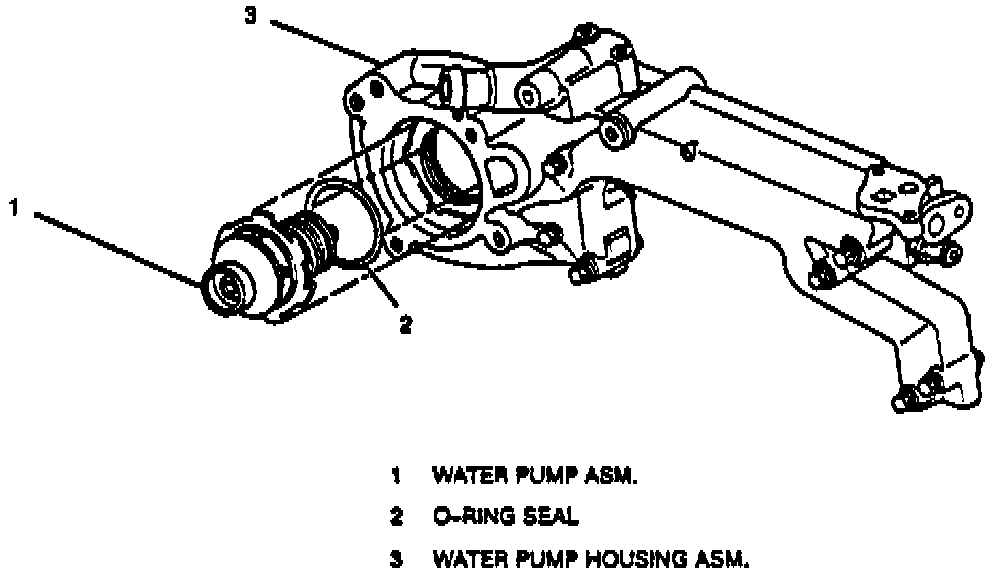 3

1

2

1 WATER PUMP ASM.

2 O-RING SEAL

3 WATER PUMP HOUSING ASM.