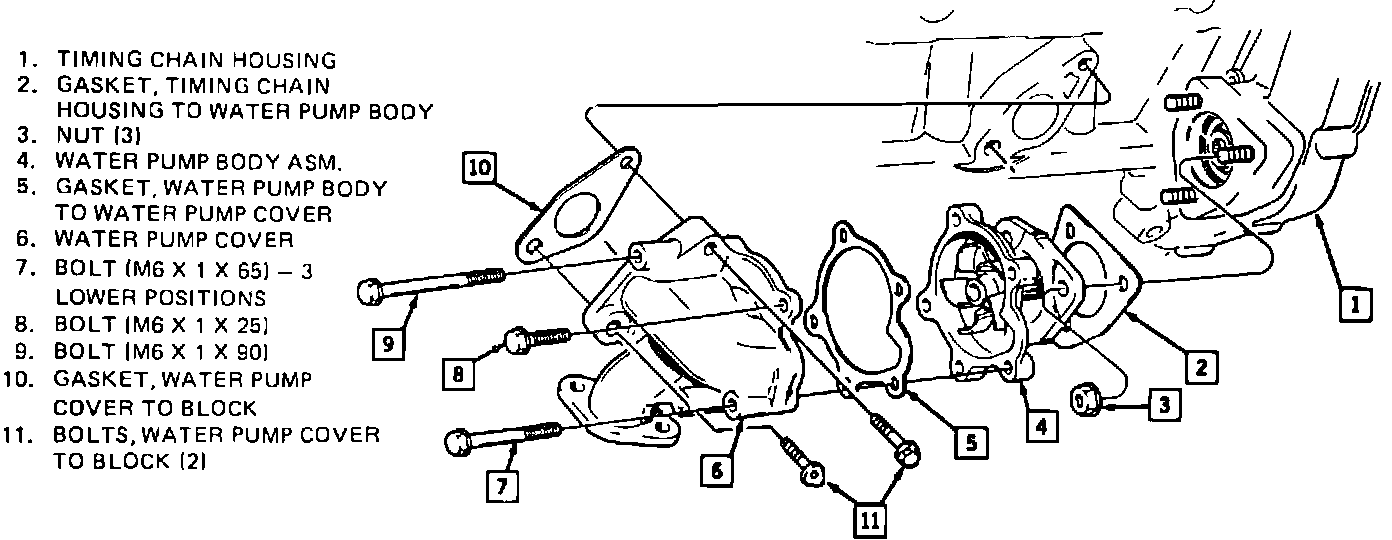 1. TIMING CHAIN HOUSING
2. GASKET, TIMING CHAIN HOUSING TO WATER PUMP BODY
3. NUT (3)
4. WATER PUMP BODY ASM.
5. GASKET, WATER PUMP BODY TO WATER PUMP COVER
6. WATER PUMP COVER
7. BOLT (M6 X 1 X 65) – 3 LOWER POSITIONS
8. BOLT (M6 X 1 X 25)
9. BOLT (M6 X 1 X 90)
10. GASKET, WATER PUMP COVER TO BLOCK
11. BOLTS, WATER PUMP COVER TO BLOCK (2)

10
9
8
7
6
11
5
4
3
2
1