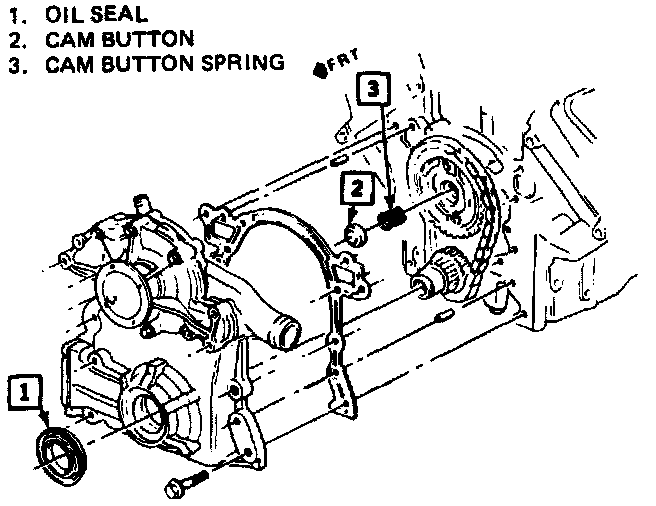 1. OIL SEAL
2. CAM BUTTON
3. CAM BUTTON SPRING

FRT

3

2

1