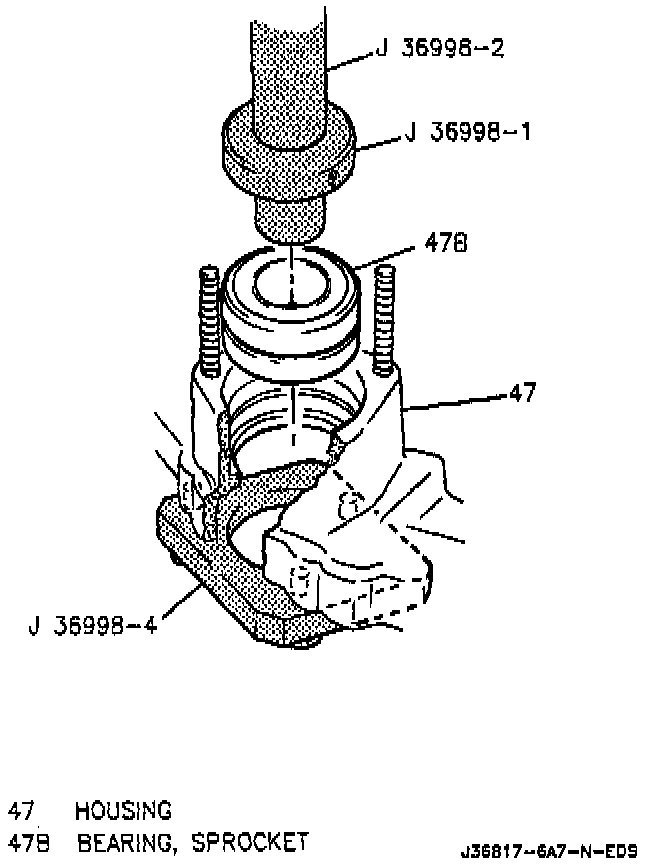 J 36998-2

J 36998-1

47B

47

J 36998-4

47 HOUSING
47B BEARING, SPROCKET

J36817-6A7-N-ED9