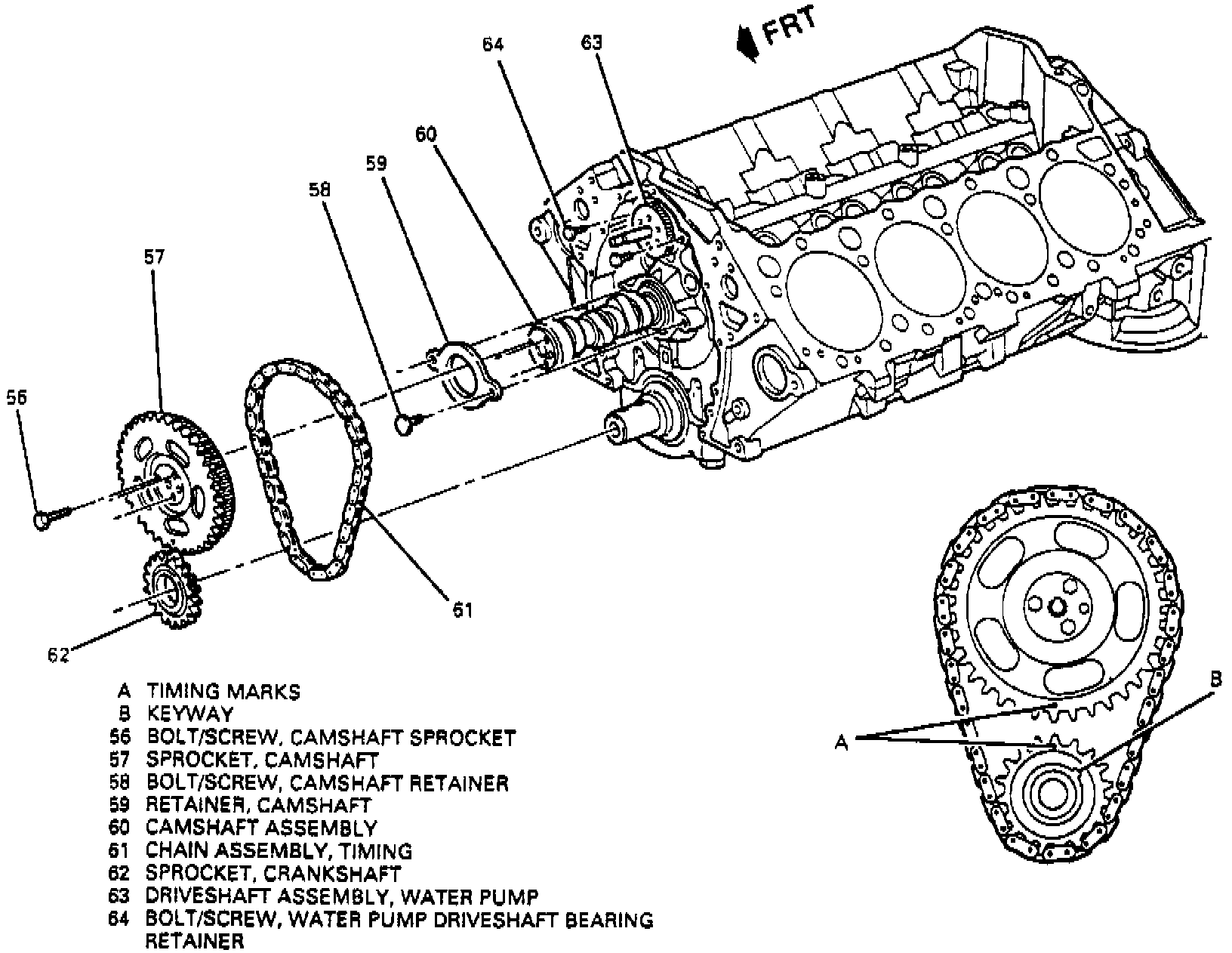 FRT

64

63

60

59

58

57

56

61

62

B

A

A TIMING MARKS
B KEYWAY
56 BOLT/SCREW, CAMSHAFT SPROCKET
57 SPROCKET, CAMSHAFT
58 BOLT/SCREW, CAMSHAFT RETAINER
59 RETAINER, CAMSHAFT
60 CAMSHAFT ASSEMBLY
61 CHAIN ASSEMBLY, TIMING
62 SPROCKET, CRANKSHAFT
63 DRIVESHAFT ASSEMBLY, WATER PUMP
64 BOLT/SCREW, WATER PUMP DRIVESHAFT BEARING RETAINER