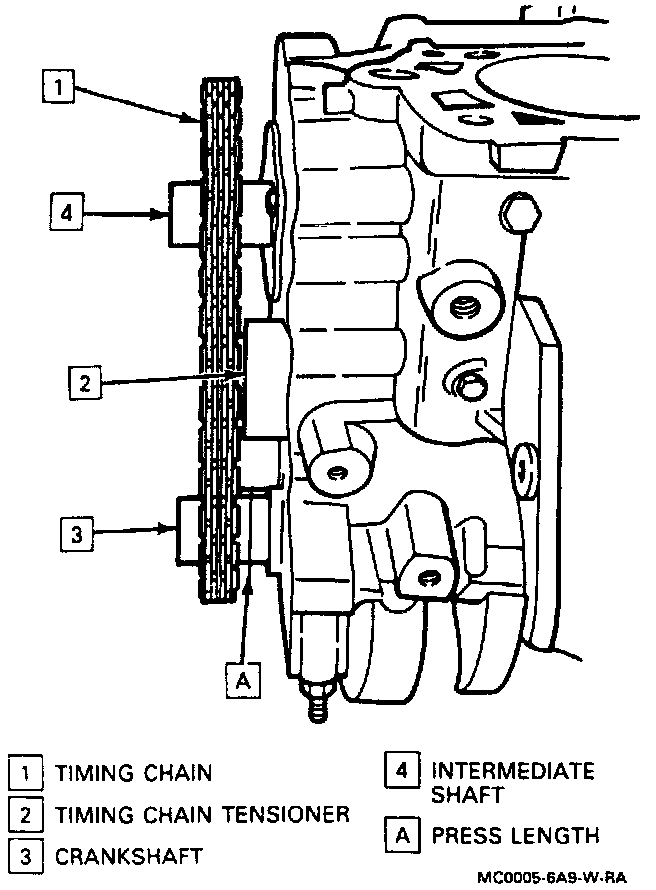 1

4

2

3

A

1 TIMING CHAIN

2 TIMING CHAIN TENSIONER

3 CRANKSHAFT

4 INTERMEDIATE SHAFT

A PRESS LENGTH

MC0005-6A9-W-RA