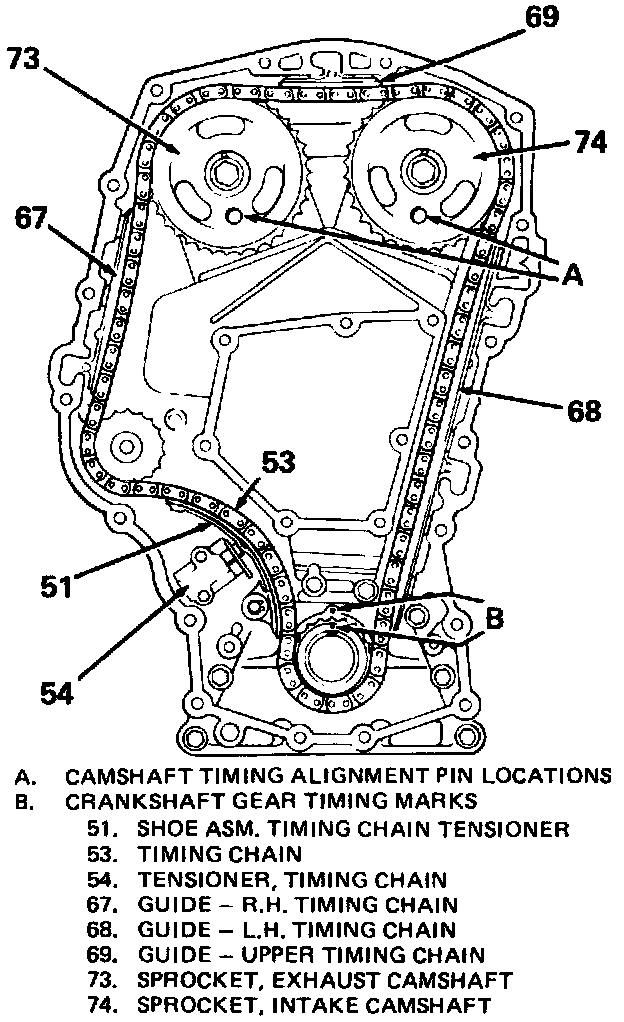 69
73
74
67
A
68
53
51
B
54

A. CAMSHAFT TIMING ALIGNMENT PIN LOCATIONS
B. CRANKSHAFT GEAR TIMING MARKS
51. SHOE ASM. TIMING CHAIN TENSIONER
53. TIMING CHAIN
54. TENSIONER, TIMING CHAIN
67. GUIDE – R.H. TIMING CHAIN
68. GUIDE – L.H. TIMING CHAIN
69. GUIDE – UPPER TIMING CHAIN
73. SPROCKET, EXHAUST CAMSHAFT
74. SPROCKET, INTAKE CAMSHAFT