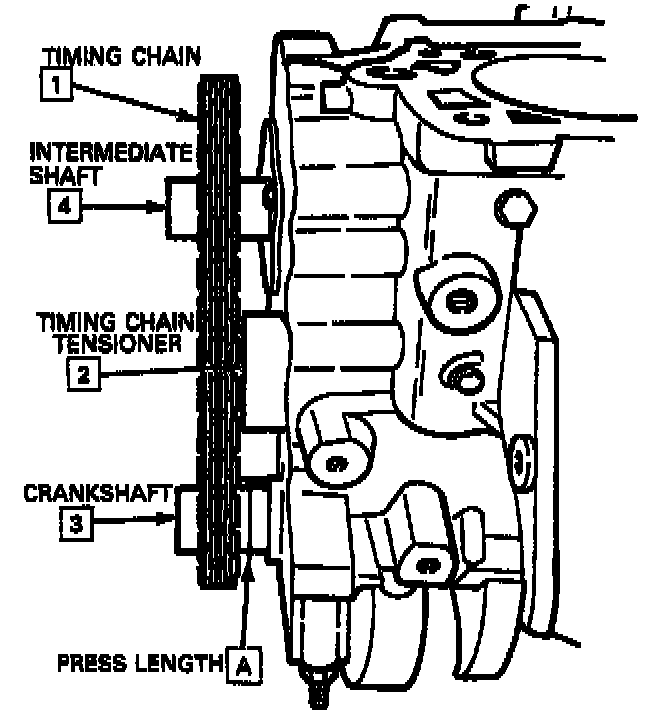 TIMING CHAIN
1

INTERMEDIATE SHAFT
4

TIMING CHAIN TENSIONER
2

CRANKSHAFT
3

PRESS LENGTH A