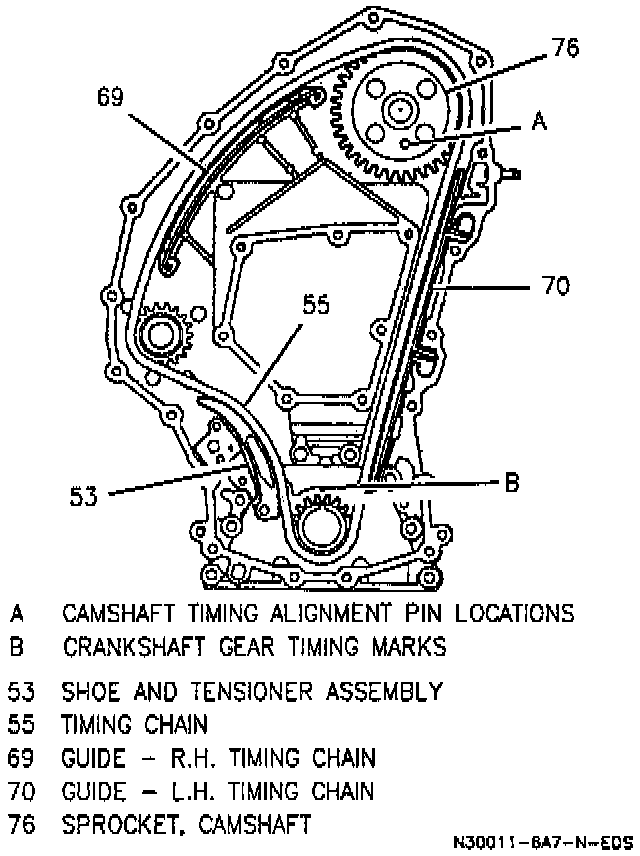 76

69

A

70

55

53

B

A CAMSHAFT TIMING ALIGNMENT PIN LOCATIONS
B CRANKSHAFT GEAR TIMING MARKS

53 SHOE AND TENSIONER ASSEMBLY
55 TIMING CHAIN
69 GUIDE – R.H. TIMING CHAIN
70 GUIDE – L.H. TIMING CHAIN
76 SPROCKET, CAMSHAFT

N30011-6A7-N-EDS