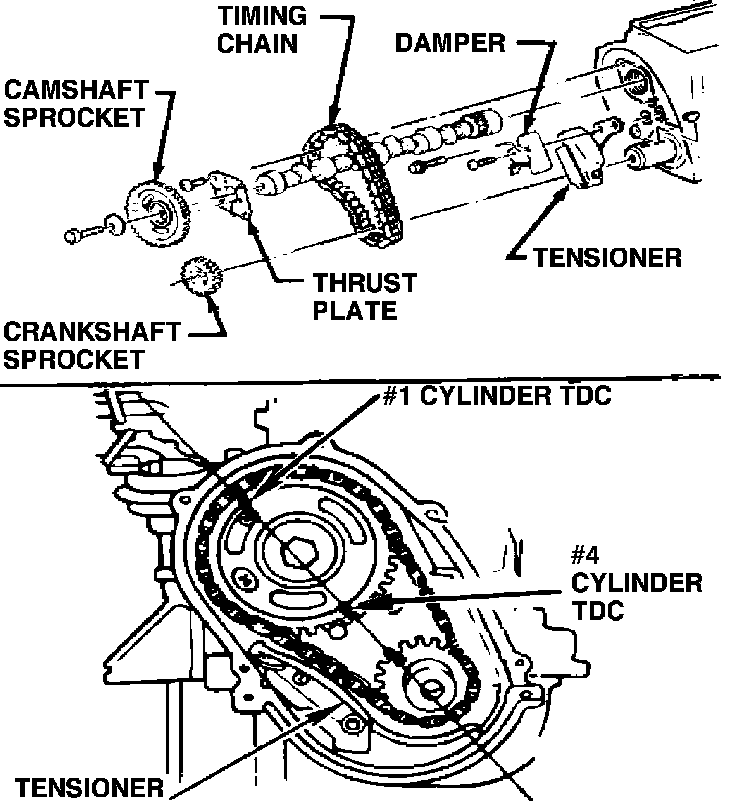 TIMING CHAIN

DAMPER

CAMSHAFT SPROCKET

TENSIONER

THRUST PLATE

CRANKSHAFT SPROCKET

#1 CYLINDER TDC

#4 CYLINDER TDC

TENSIONER