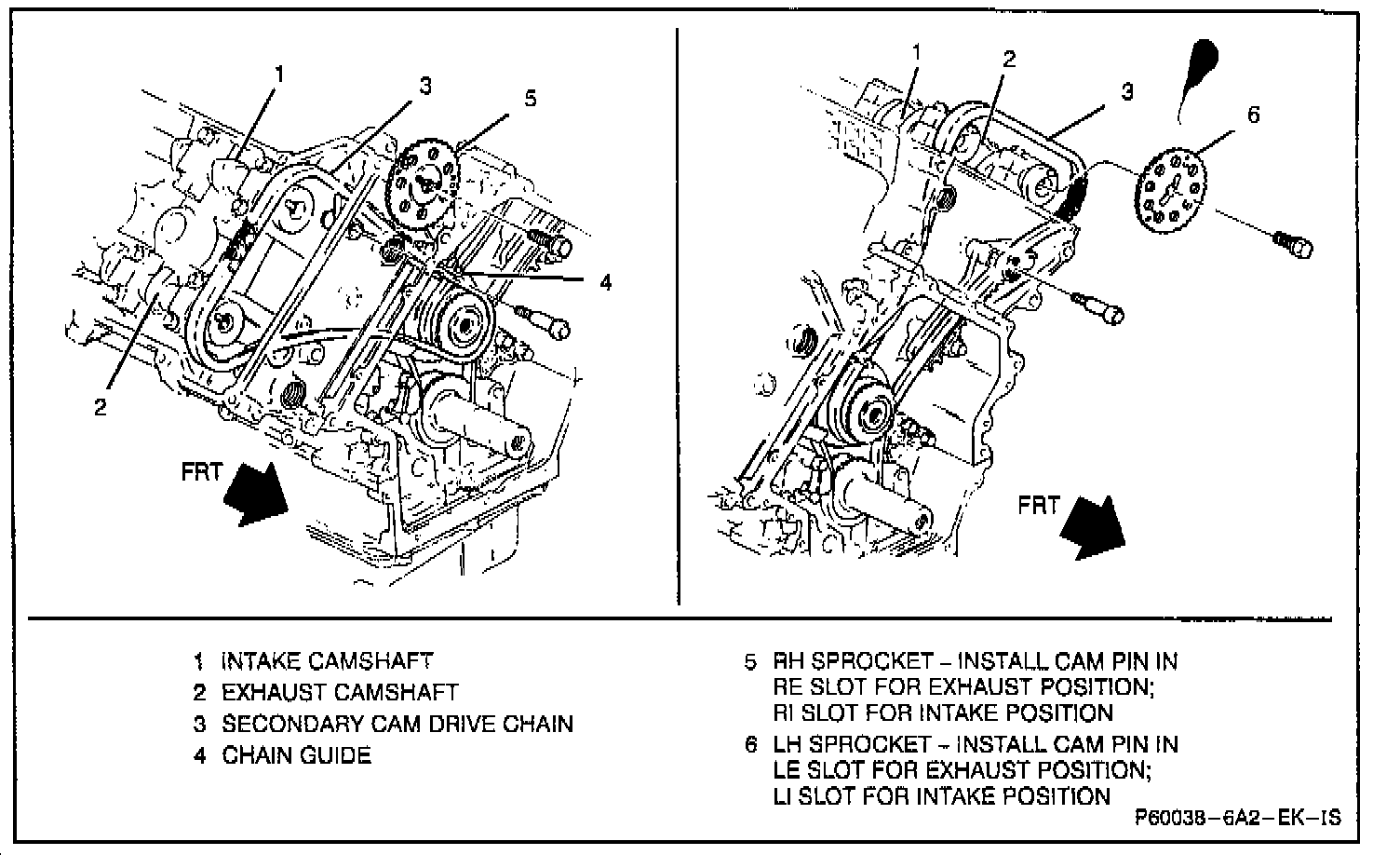 1
3
5
4
2
FRT

1
2
3
6
FRT

1 INTAKE CAMSHAFT
2 EXHAUST CAMSHAFT
3 SECONDARY CAM DRIVE CHAIN
4 CHAIN GUIDE

5 RH SPROCKET – INSTALL CAM PIN IN RE SLOT FOR EXHAUST POSITION; RI SLOT FOR INTAKE POSITION
6 LH SPROCKET – INSTALL CAM PIN IN LE SLOT FOR EXHAUST POSITION; LI SLOT FOR INTAKE POSITION

P60038–6A2–EK–IS