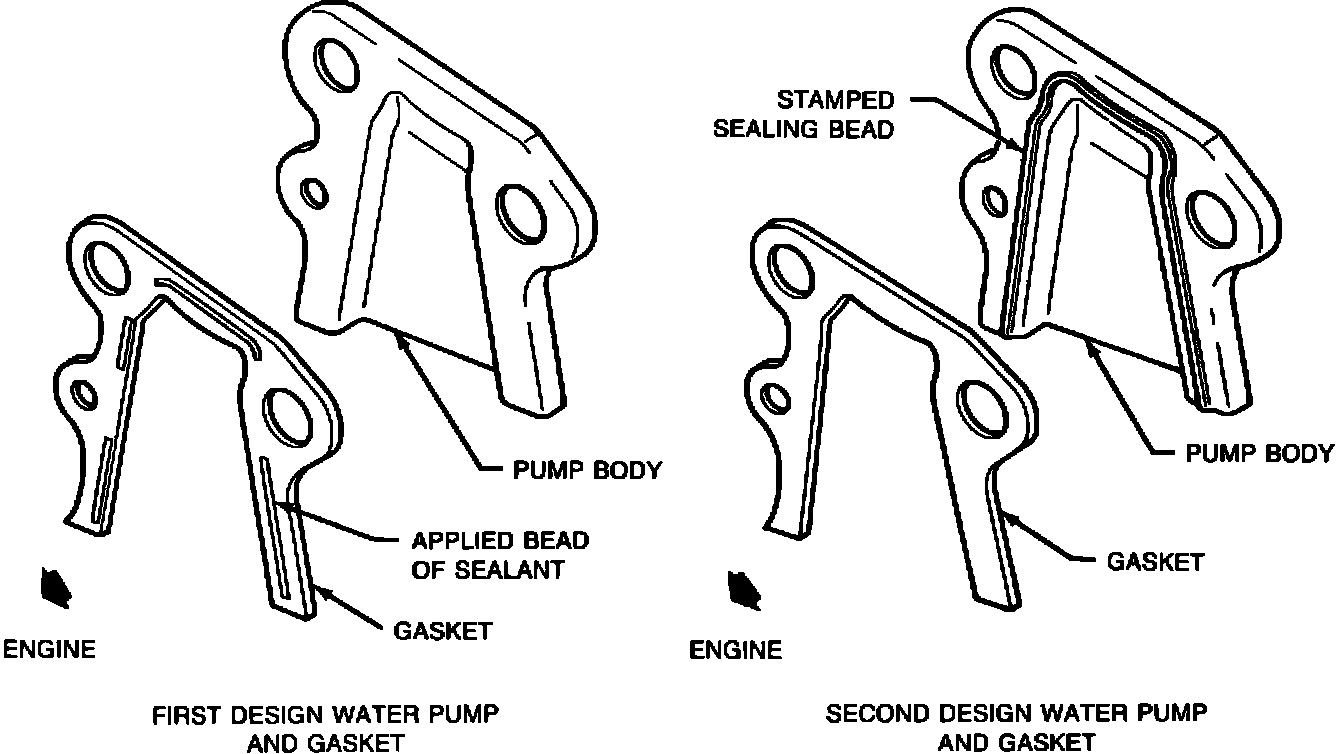 PUMP BODY

APPLIED BEAD OF SEALANT

GASKET

ENGINE

FIRST DESIGN WATER PUMP AND GASKET

STAMPED SEALING BEAD

PUMP BODY

GASKET

ENGINE

SECOND DESIGN WATER PUMP AND GASKET