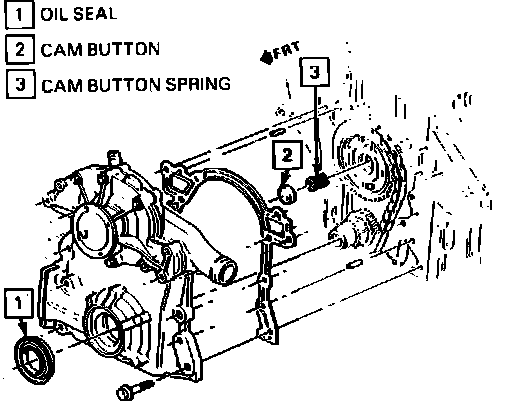 1 OIL SEAL
2 CAM BUTTON
3 CAM BUTTON SPRING

FRT

3

2

1