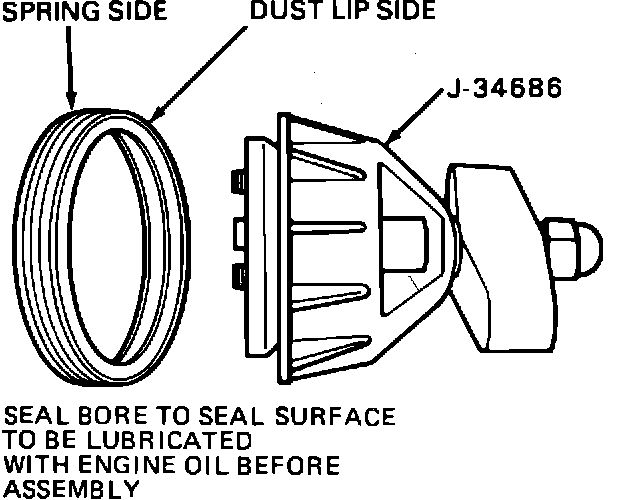 SPRING SIDE
DUST LIP SIDE
J-34686
SEAL BORE TO SEAL SURFACE TO BE LUBRICATED WITH ENGINE OIL BEFORE ASSEMBLY