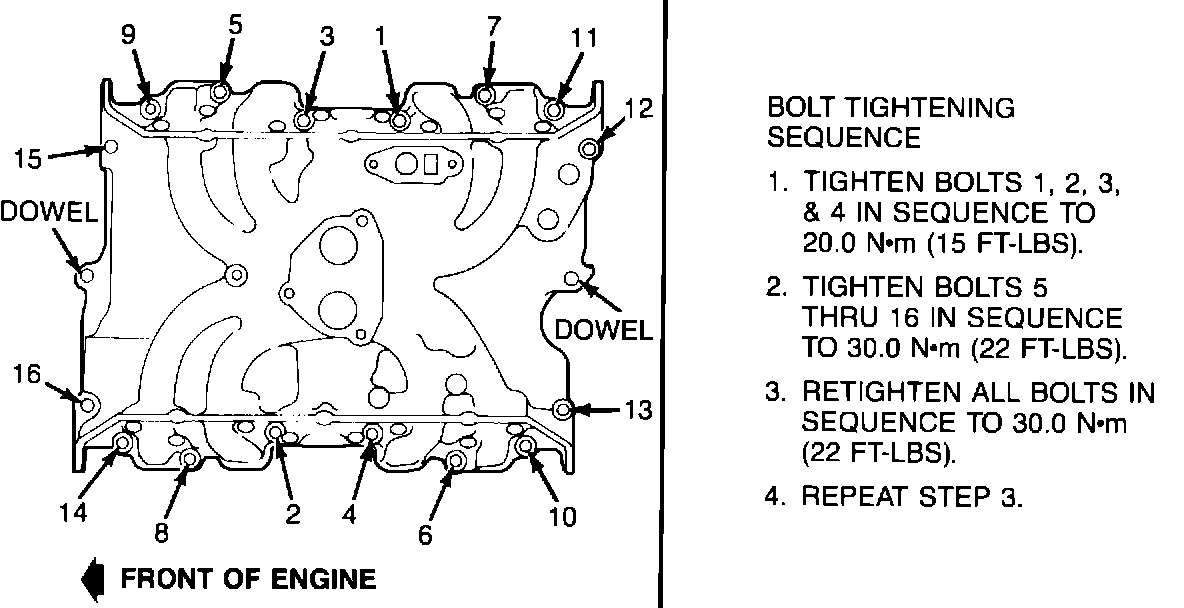 9 5 3 1 7 11

12

15

DOWEL

DOWEL

16

13

14 8 2 4 6 10

FRONT OF ENGINE

BOLT TIGHTENING SEQUENCE

1. TIGHTEN BOLTS 1, 2, 3, & 4 IN SEQUENCE TO 20.0 N•m (15 FT-LBS).

2. TIGHTEN BOLTS 5 THRU 16 IN SEQUENCE TO 30.0 N•m (22 FT-LBS).

3. RETIGHTEN ALL BOLTS IN SEQUENCE TO 30.0 N•m (22 FT-LBS).

4. REPEAT STEP 3.