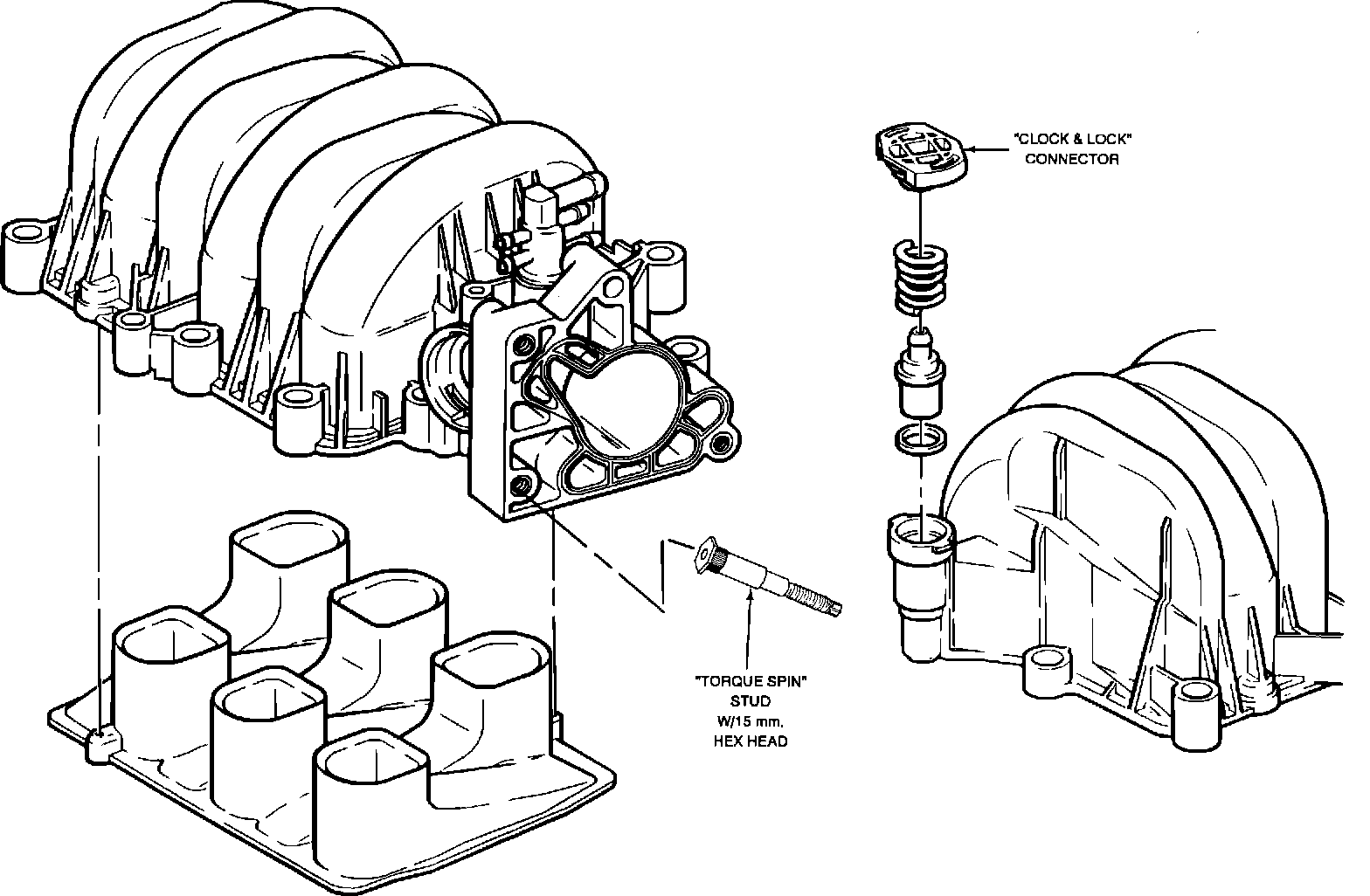 "CLOCK & LOCK"
CONNECTOR

"TORQUE SPIN"
STUD
W/15 mm.
HEX HEAD