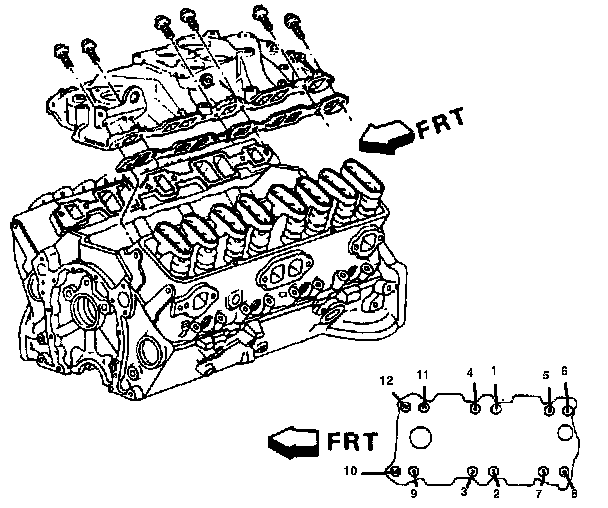 FRT

12 11 4 1 5 6

FRT

10

9 3 2 7 8