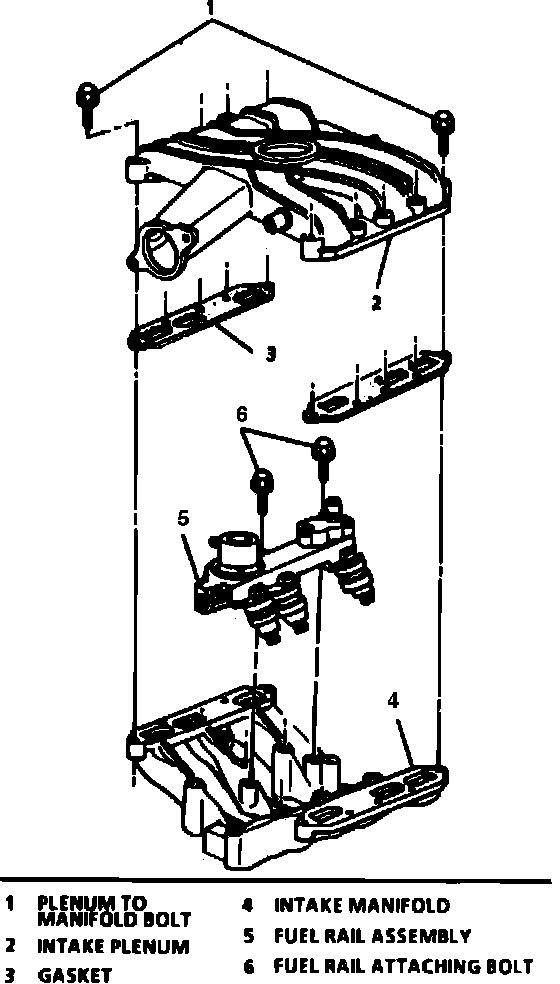 1

2

3

6

5

4

1 PLENUM TO MANIFOLD BOLT
2 INTAKE PLENUM
3 GASKET

4 INTAKE MANIFOLD
5 FUEL RAIL ASSEMBLY
6 FUEL RAIL ATTACHING BOLT