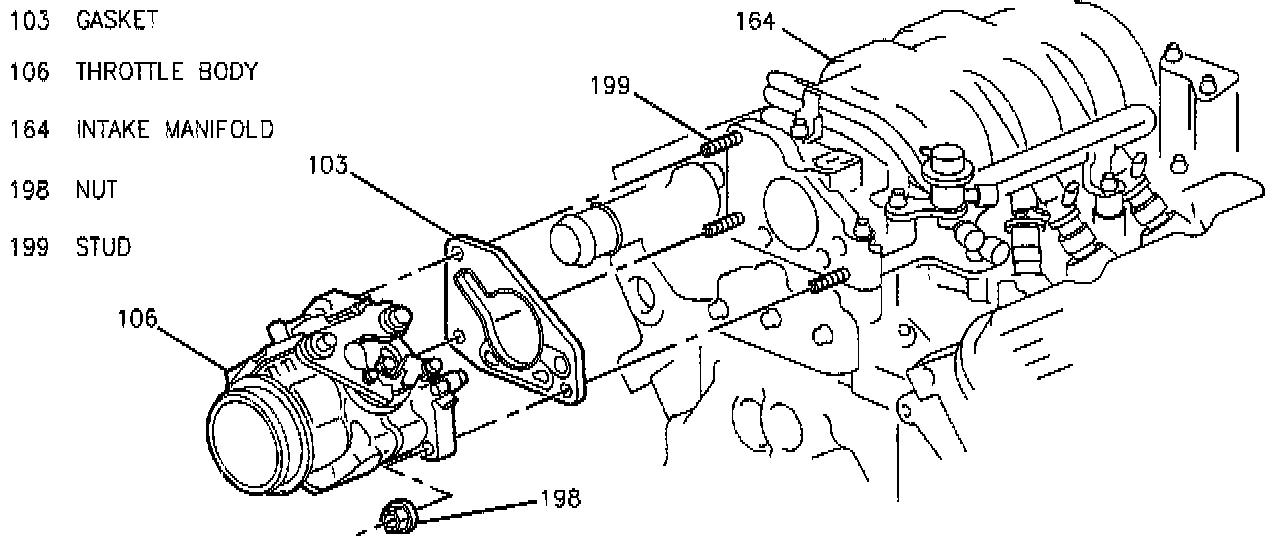 103 GASKET
106 THROTTLE BODY
164 INTAKE MANIFOLD
198 NUT
199 STUD

164
199
103
106
198