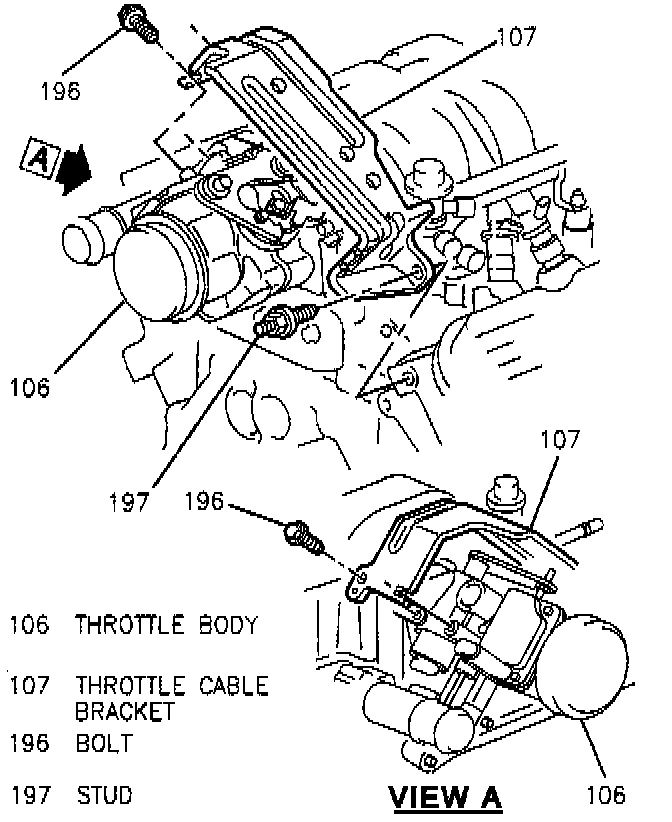 196

107

A

106

197

196

107

106 THROTTLE BODY

107 THROTTLE CABLE BRACKET

196 BOLT

197 STUD

VIEW A

106