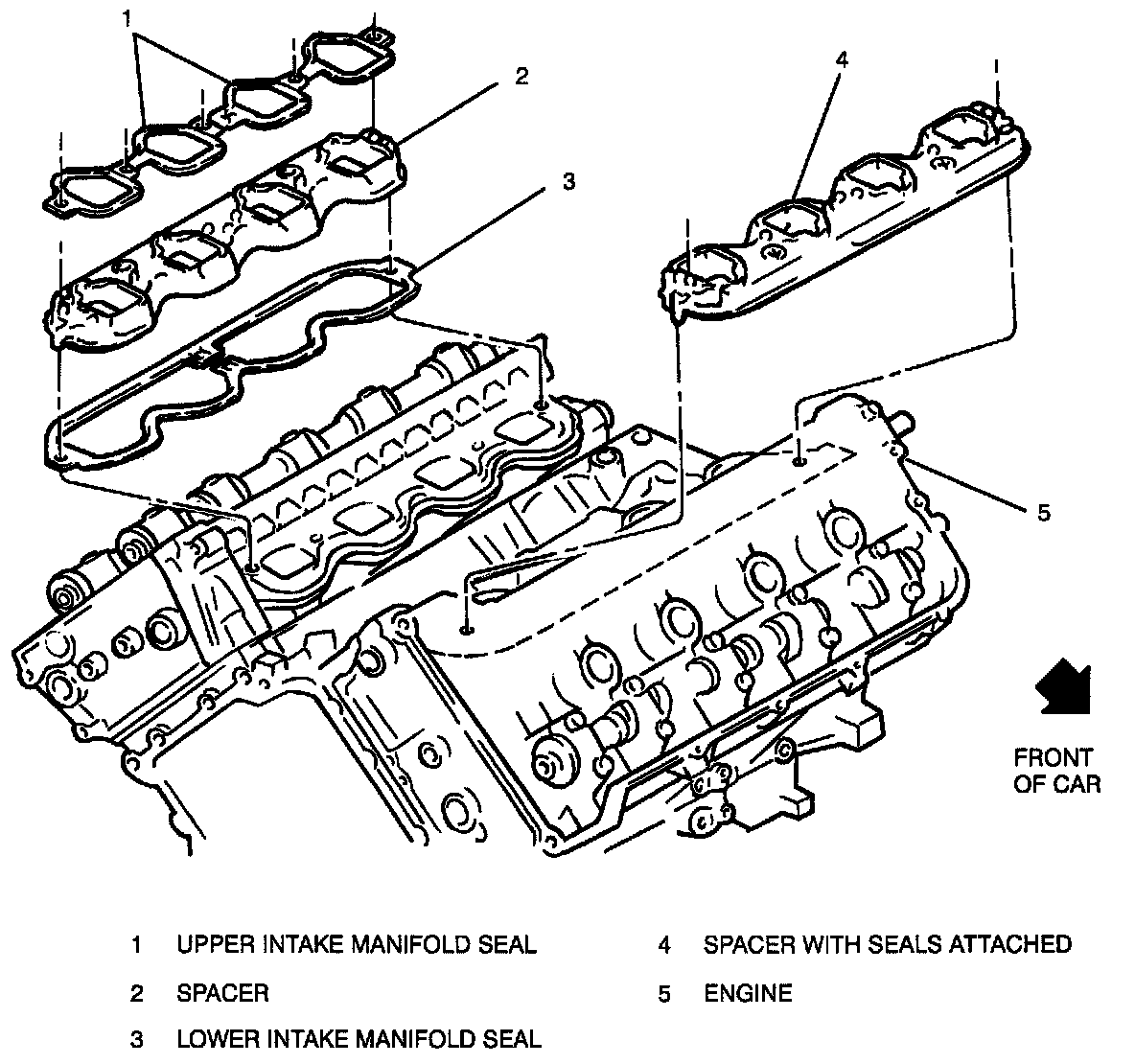 1
2
3
4
5

FRONT OF CAR

1 UPPER INTAKE MANIFOLD SEAL
2 SPACER
3 LOWER INTAKE MANIFOLD SEAL

4 SPACER WITH SEALS ATTACHED
5 ENGINE