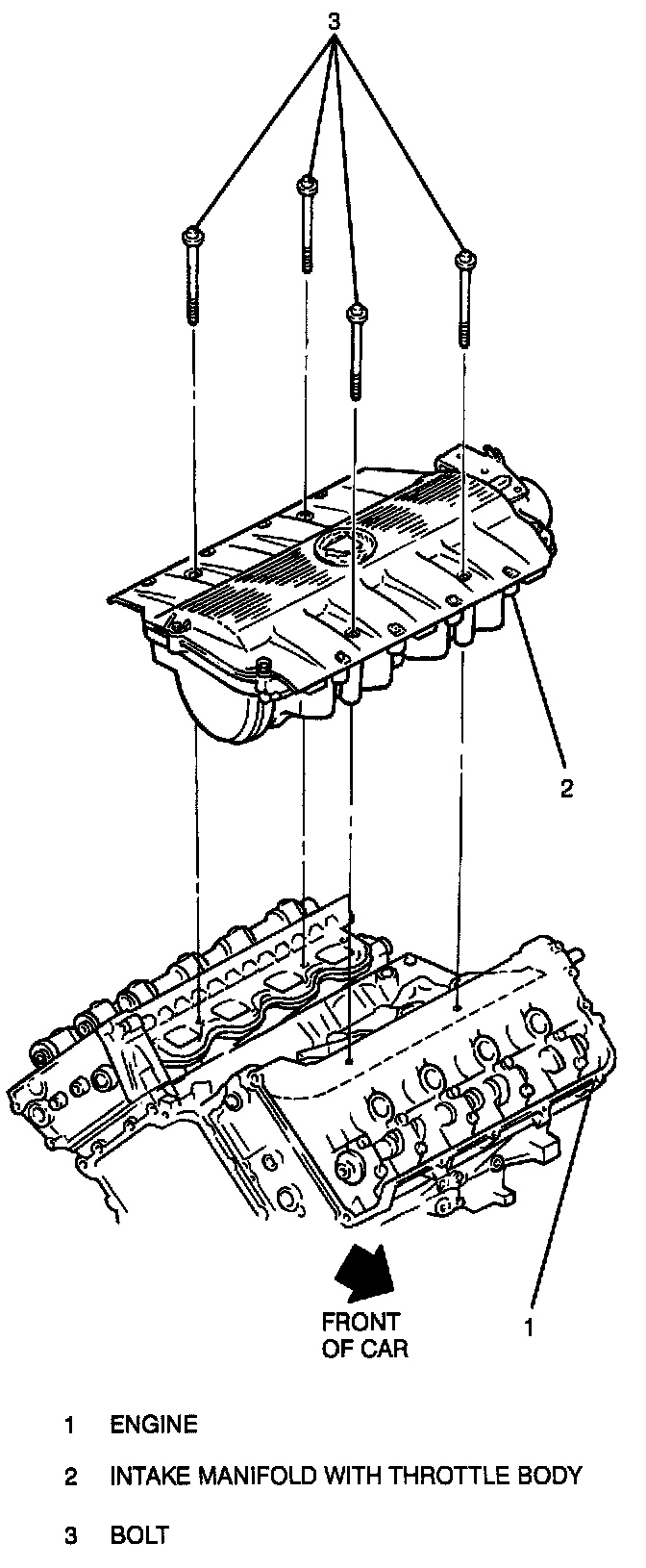 3

2

FRONT OF CAR

1

1 ENGINE

2 INTAKE MANIFOLD WITH THROTTLE BODY

3 BOLT