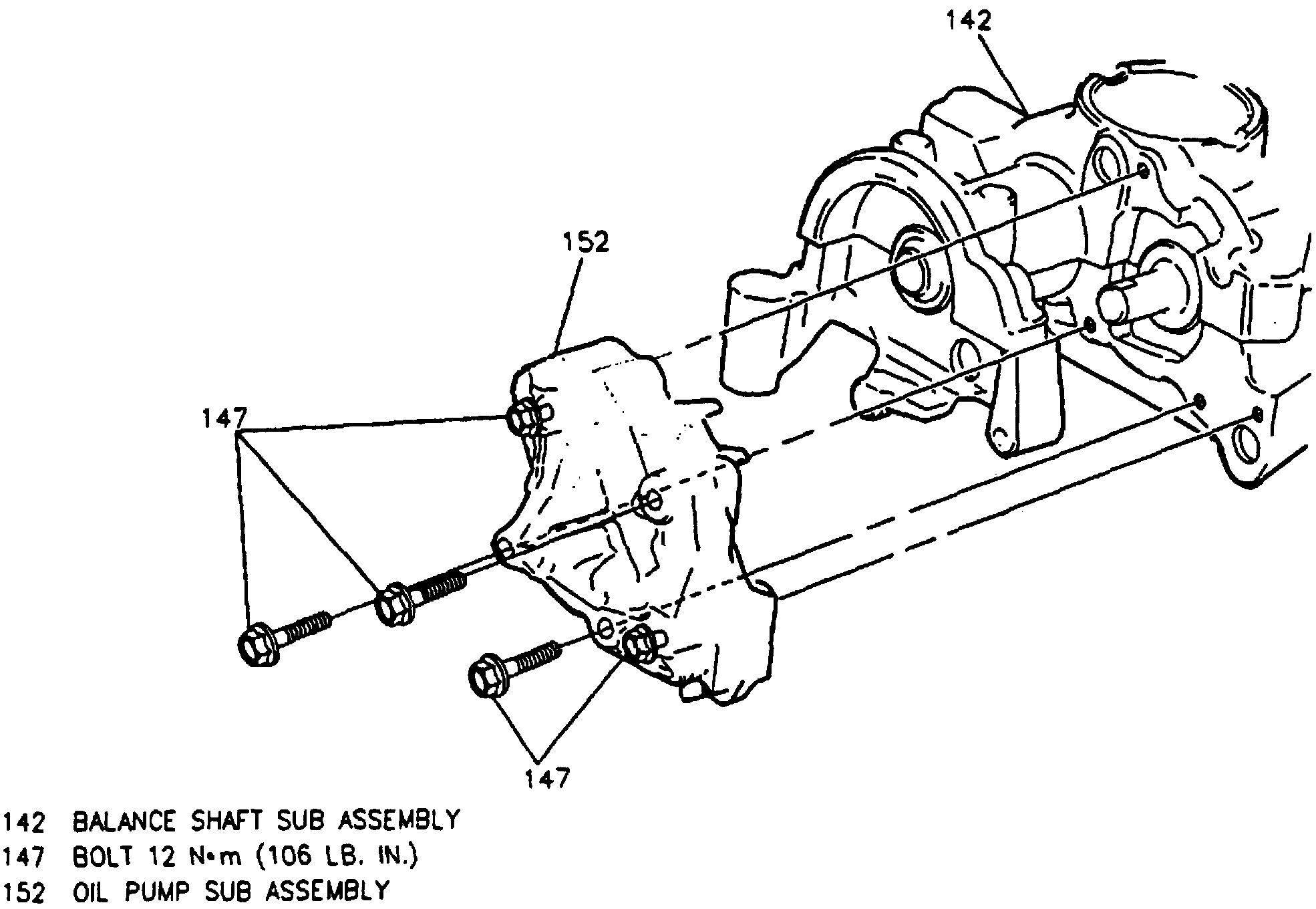 142

152

147

147

142 BALANCE SHAFT SUB ASSEMBLY
147 BOLT 12 N•m (106 LB. IN.)
152 OIL PUMP SUB ASSEMBLY