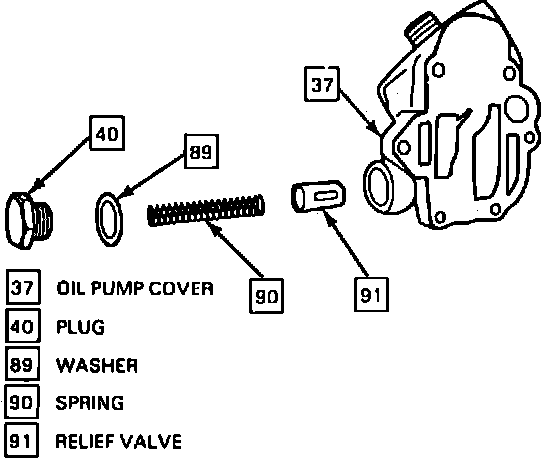 37

40

89

90

91

37 OIL PUMP COVER
40 PLUG
89 WASHER
90 SPRING
91 RELIEF VALVE