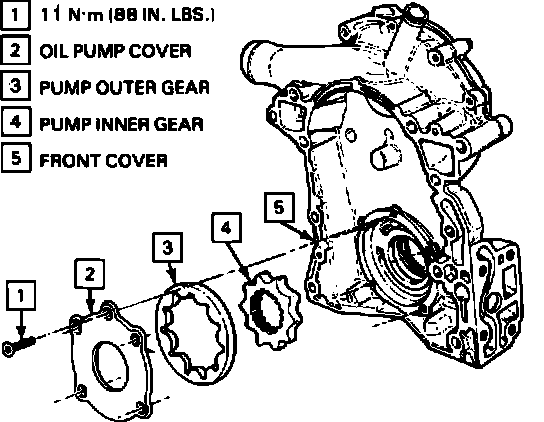 1 11 N·m (88 IN. LBS.)
2 OIL PUMP COVER
3 PUMP OUTER GEAR
4 PUMP INNER GEAR
5 FRONT COVER

5
4
3
2
1