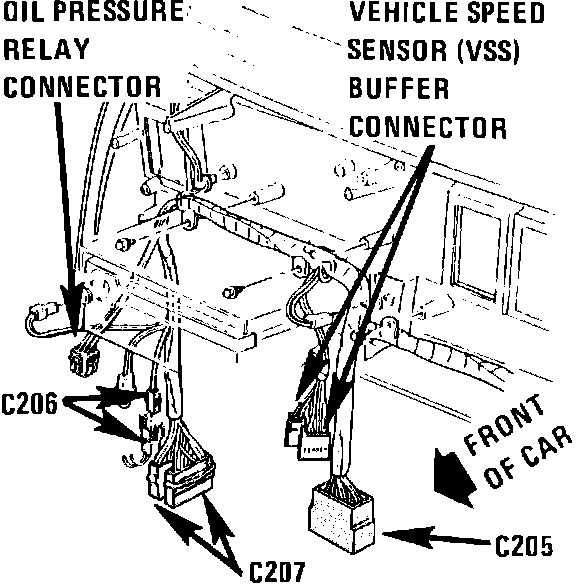 OIL PRESSURE RELAY CONNECTOR

VEHICLE SPEED SENSOR (VSS) BUFFER CONNECTOR

C206

FRONT OF CAR

C205

C207