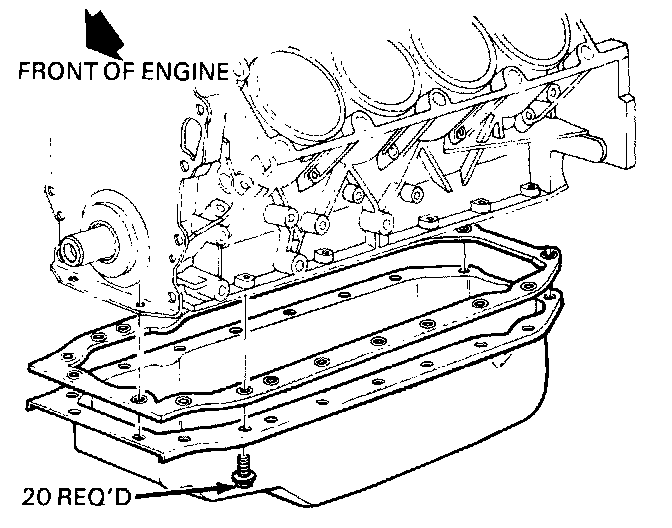 FRONT OF ENGINE

20 REQ'D