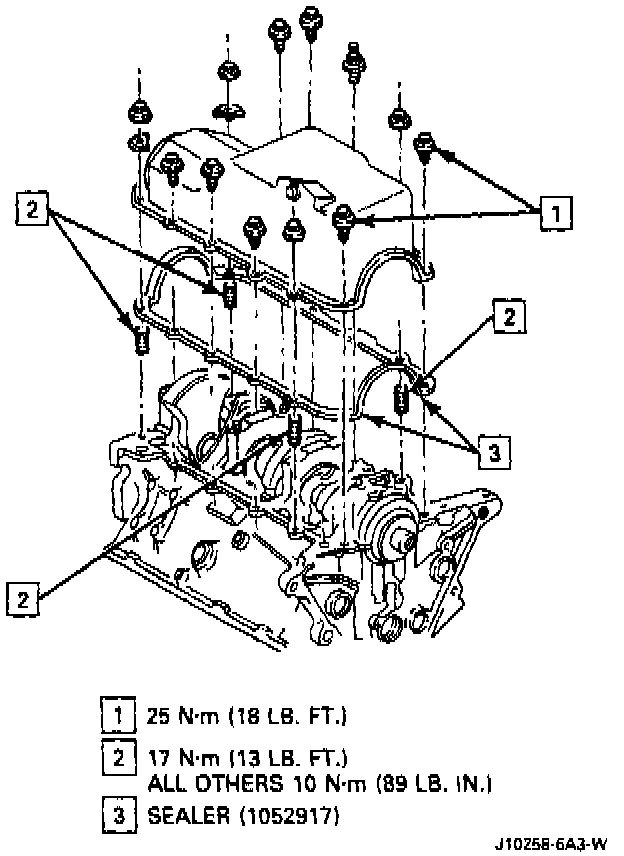 2

1

2

3

2

1 25 N·m (18 LB. FT.)

2 17 N·m (13 LB. FT.)
ALL OTHERS 10 N·m (89 LB. IN.)

3 SEALER (1052917)

J10258-6A3-W