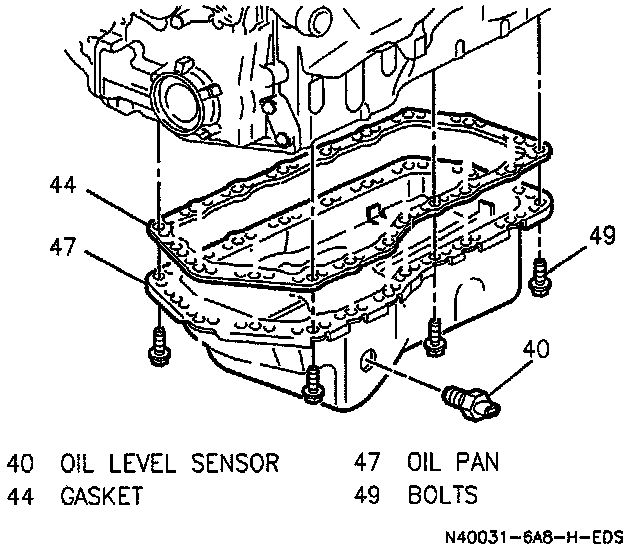 44
47
49
40

40 OIL LEVEL SENSOR
44 GASKET
47 OIL PAN
49 BOLTS

N40031-6A8-H-EDS