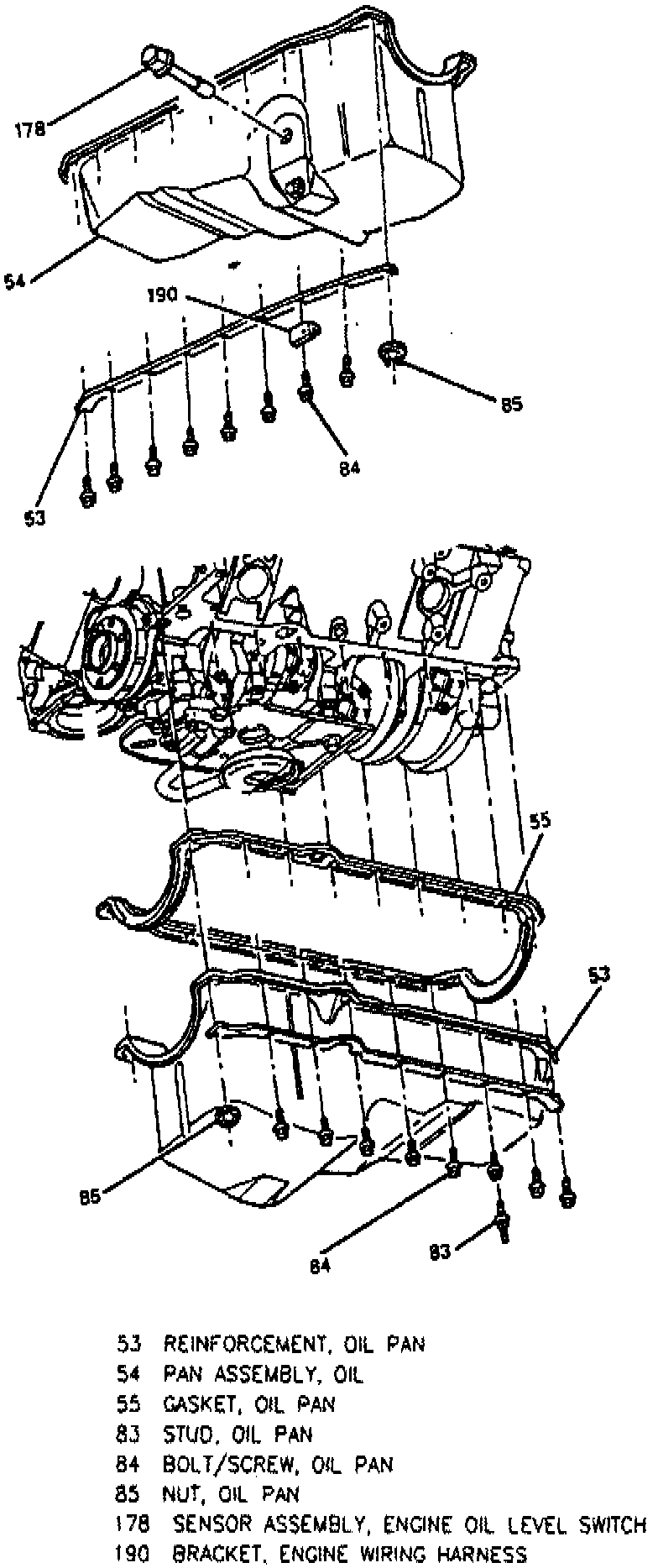 178

54

190

85

84

53

55

53

85

84

83

53 REINFORCEMENT, OIL PAN
54 PAN ASSEMBLY, OIL
55 GASKET, OIL PAN
83 STUD, OIL PAN
84 BOLT/SCREW, OIL PAN
85 NUT, OIL PAN
178 SENSOR ASSEMBLY, ENGINE OIL LEVEL SWITCH
190 BRACKET, ENGINE WIRING HARNESS