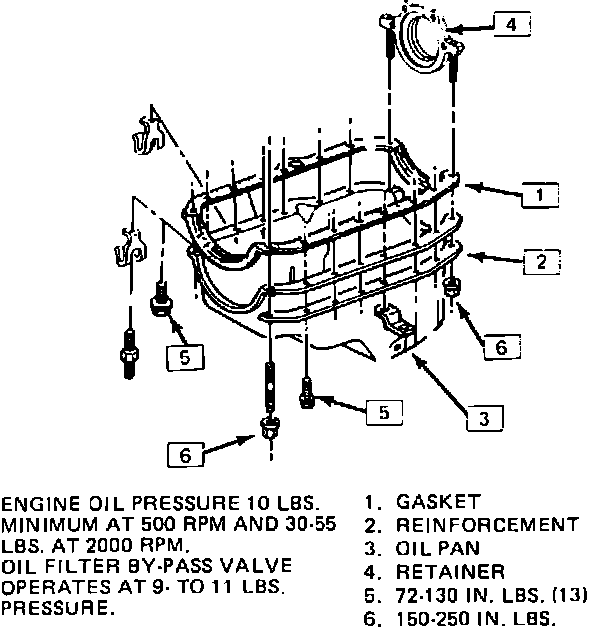 4

1

2

6

5

5

3

6

ENGINE OIL PRESSURE 10 LBS. MINIMUM AT 500 RPM AND 30-55 LBS. AT 2000 RPM.
OIL FILTER BY-PASS VALVE OPERATES AT 9- TO 11 LBS. PRESSURE.

1. GASKET
2. REINFORCEMENT
3. OIL PAN
4. RETAINER
5. 72-130 IN. LBS. (13)
6. 150-250 IN. LBS.