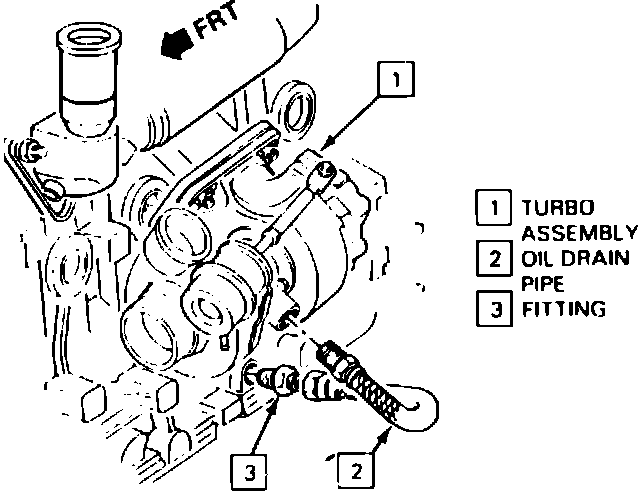 FRT

1

1 TURBO ASSEMBLY
2 OIL DRAIN PIPE
3 FITTING

3

2