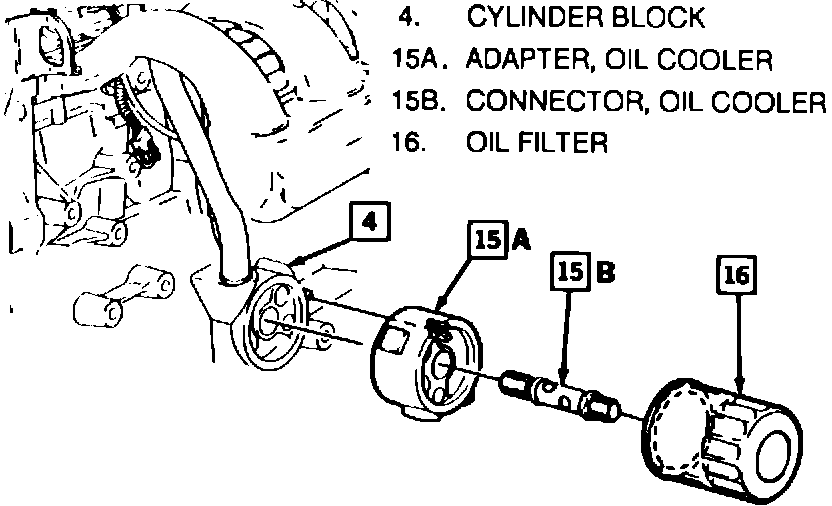 4. CYLINDER BLOCK
15A. ADAPTER, OIL COOLER
15B. CONNECTOR, OIL COOLER
16. OIL FILTER

4

15 A

15 B

16