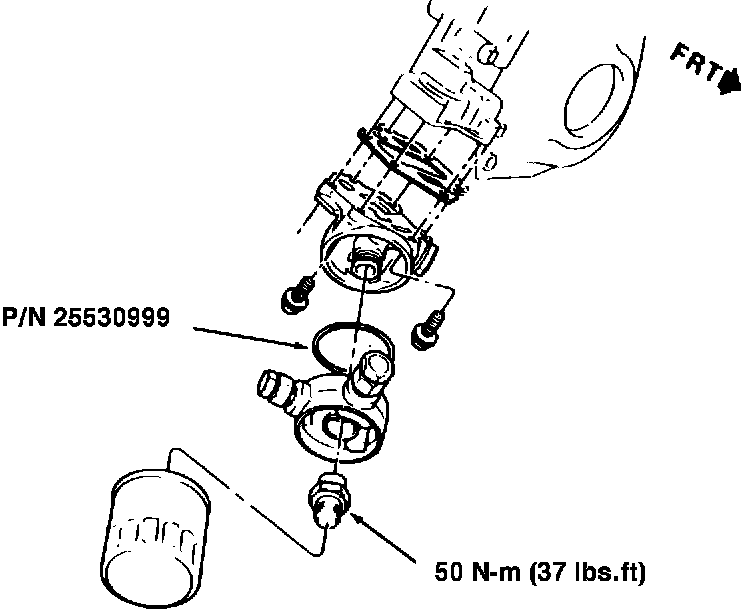 FRT

P/N 25530999

50 N-m (37 lbs.ft)