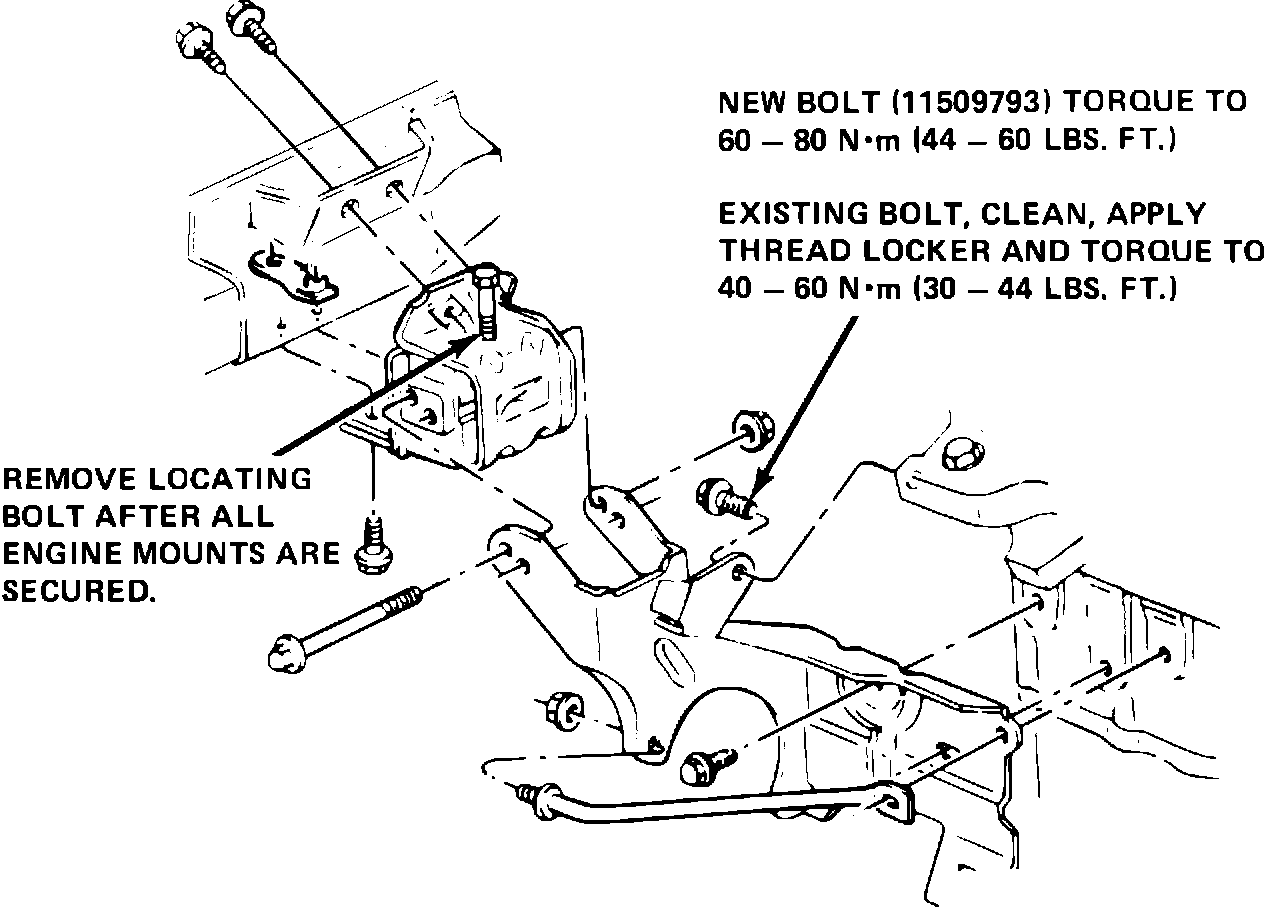 NEW BOLT (11509793) TORQUE TO 60 – 80 N·m (44 – 60 LBS. FT.)

EXISTING BOLT, CLEAN, APPLY THREAD LOCKER AND TORQUE TO 40 – 60 N·m (30 – 44 LBS. FT.)

REMOVE LOCATING BOLT AFTER ALL ENGINE MOUNTS ARE SECURED.