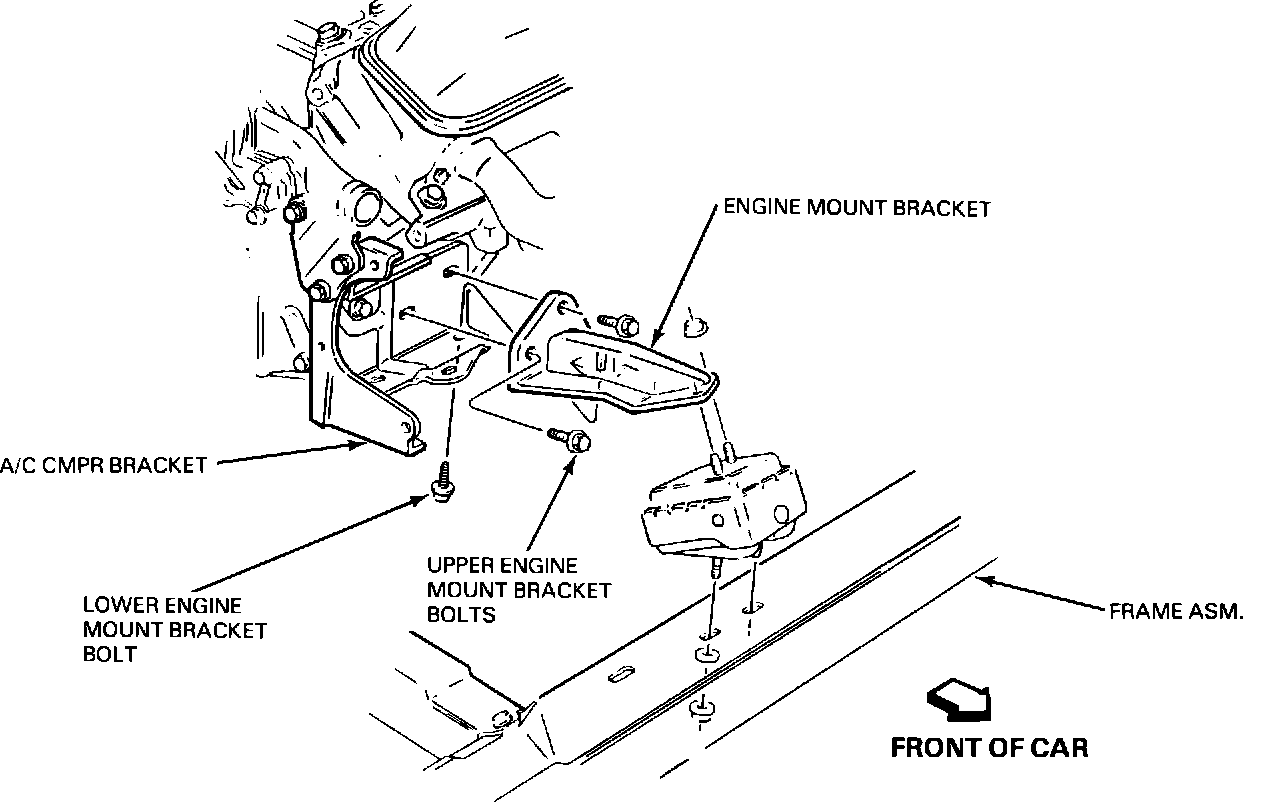 ENGINE MOUNT BRACKET

A/C CMPR BRACKET

UPPER ENGINE MOUNT BRACKET BOLTS

LOWER ENGINE MOUNT BRACKET BOLT

FRAME ASM.

FRONT OF CAR