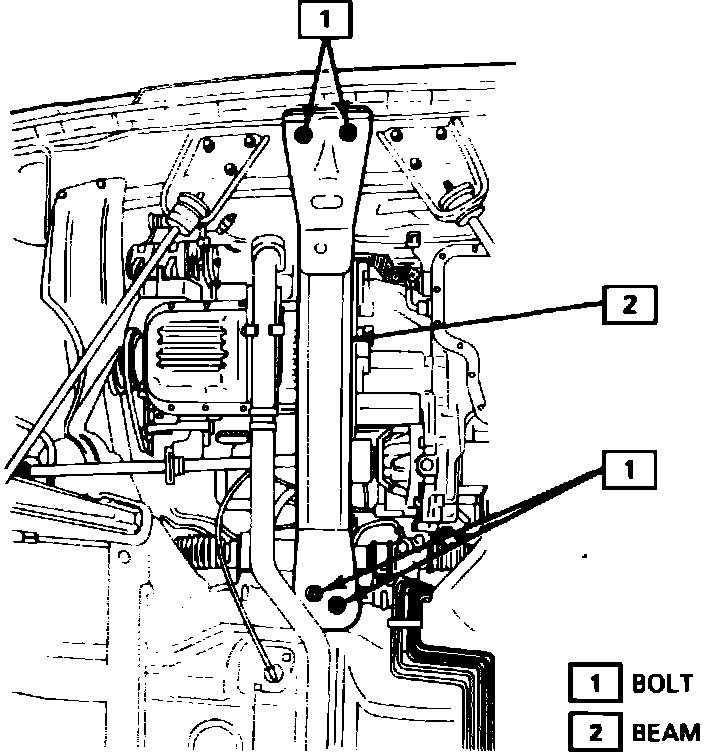 1

2

1

1 BOLT
2 BEAM