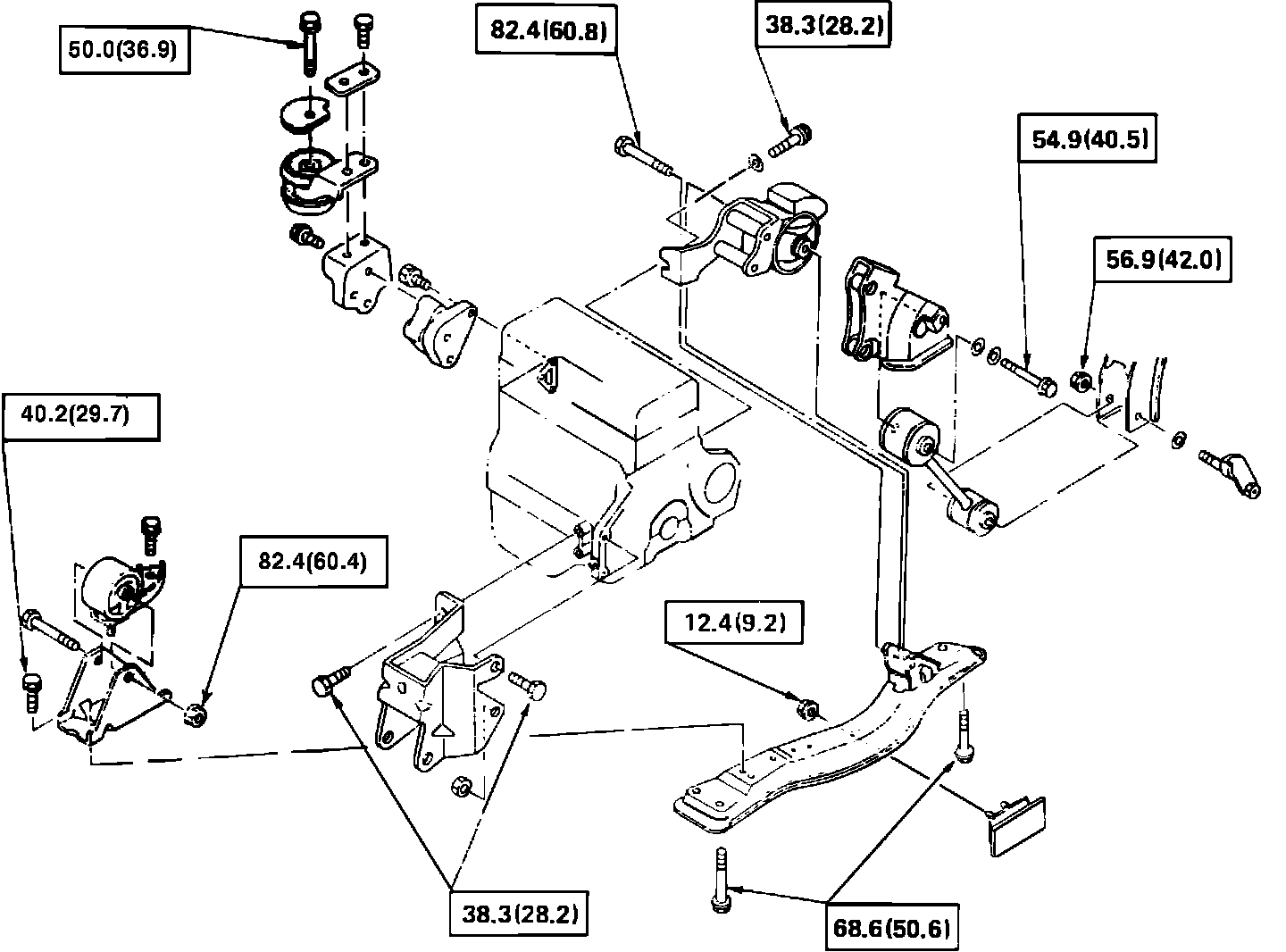 50.0(36.9)

82.4(60.8)

38.3(28.2)

54.9(40.5)

56.9(42.0)

40.2(29.7)

82.4(60.4)

12.4(9.2)

38.3(28.2)

68.6(50.6)