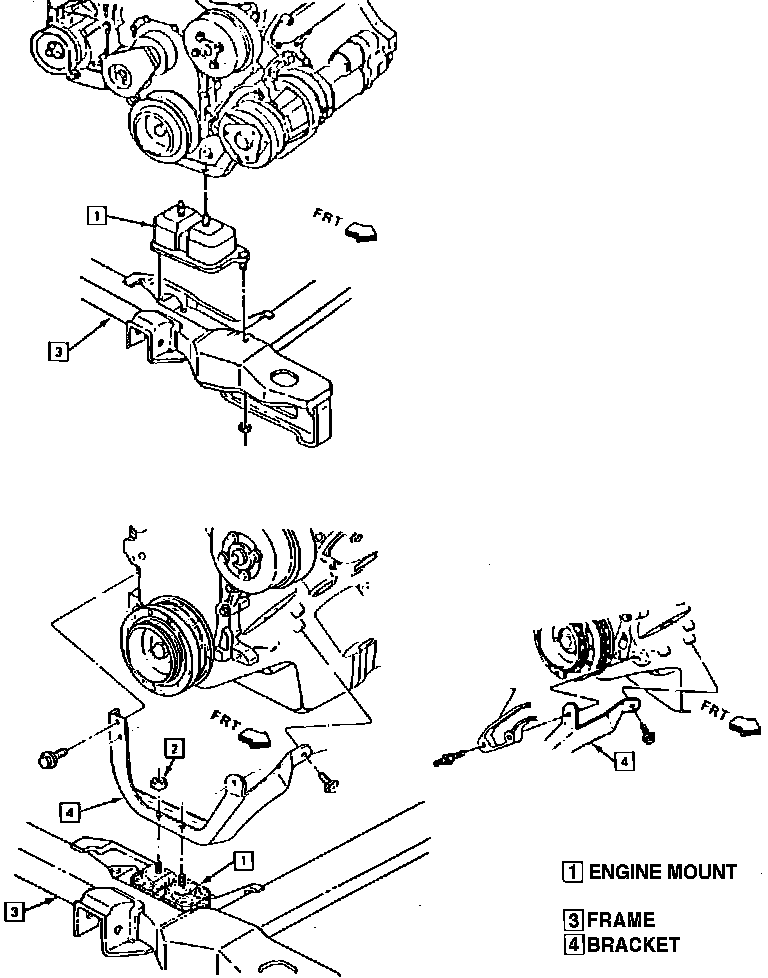 1
FRT
3

FRT
2
4
1
3

FRT
4

1 ENGINE MOUNT

3 FRAME
4 BRACKET