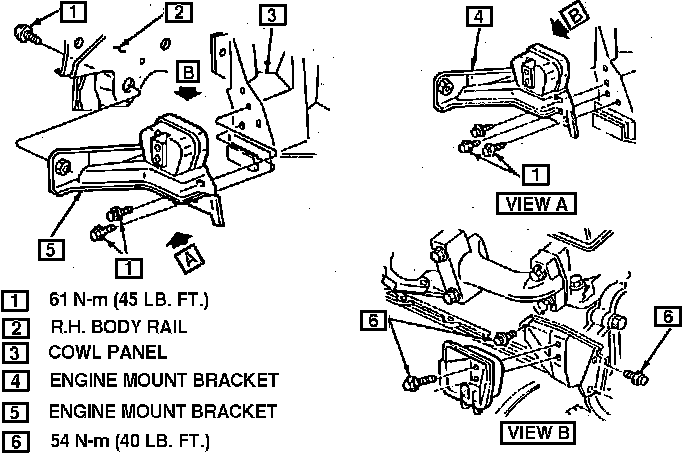 1
2
3
B
5
1
A
4
B
1
VIEW A
6
6
VIEW B

1 61 N-m (45 LB. FT.)
2 R.H. BODY RAIL
3 COWL PANEL
4 ENGINE MOUNT BRACKET
5 ENGINE MOUNT BRACKET
6 54 N-m (40 LB. FT.)