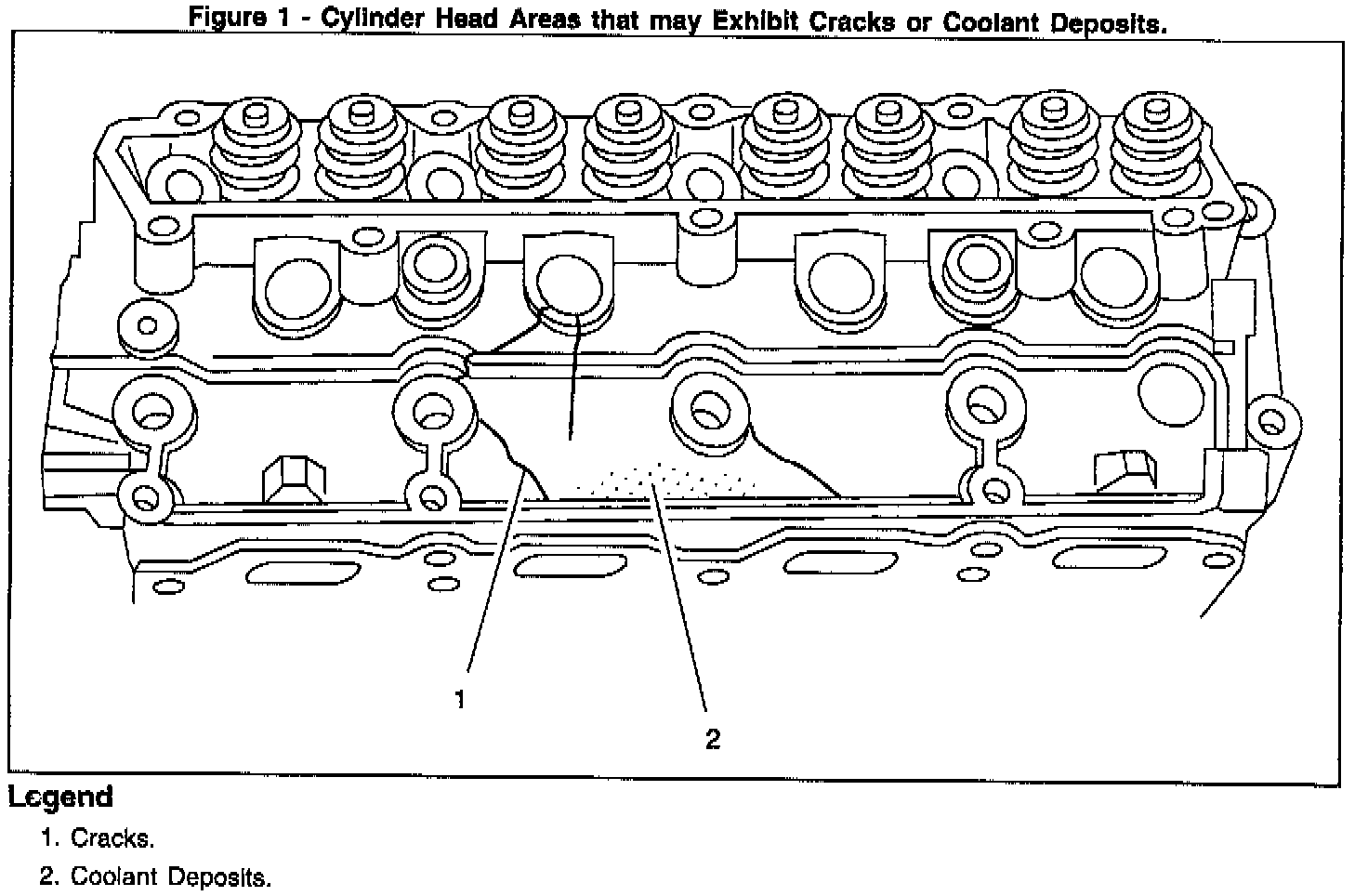 Figure 1 - Cylinder Head Areas that may Exhibit Cracks or Coolant Deposits.

1

2

Legend

1. Cracks.

2. Coolant Deposits.