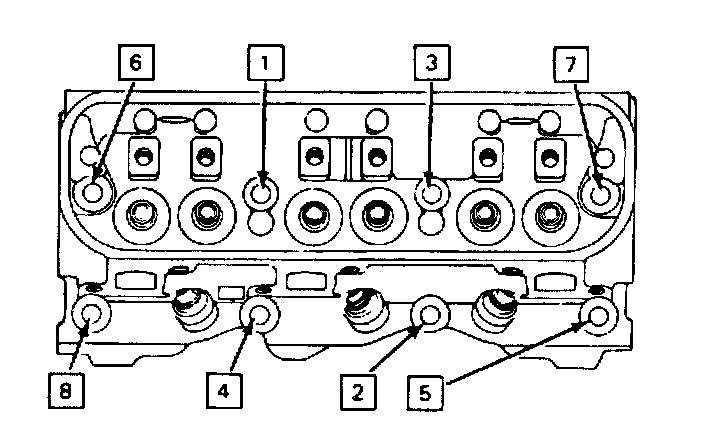 6
1
3
7
8
4
2
5