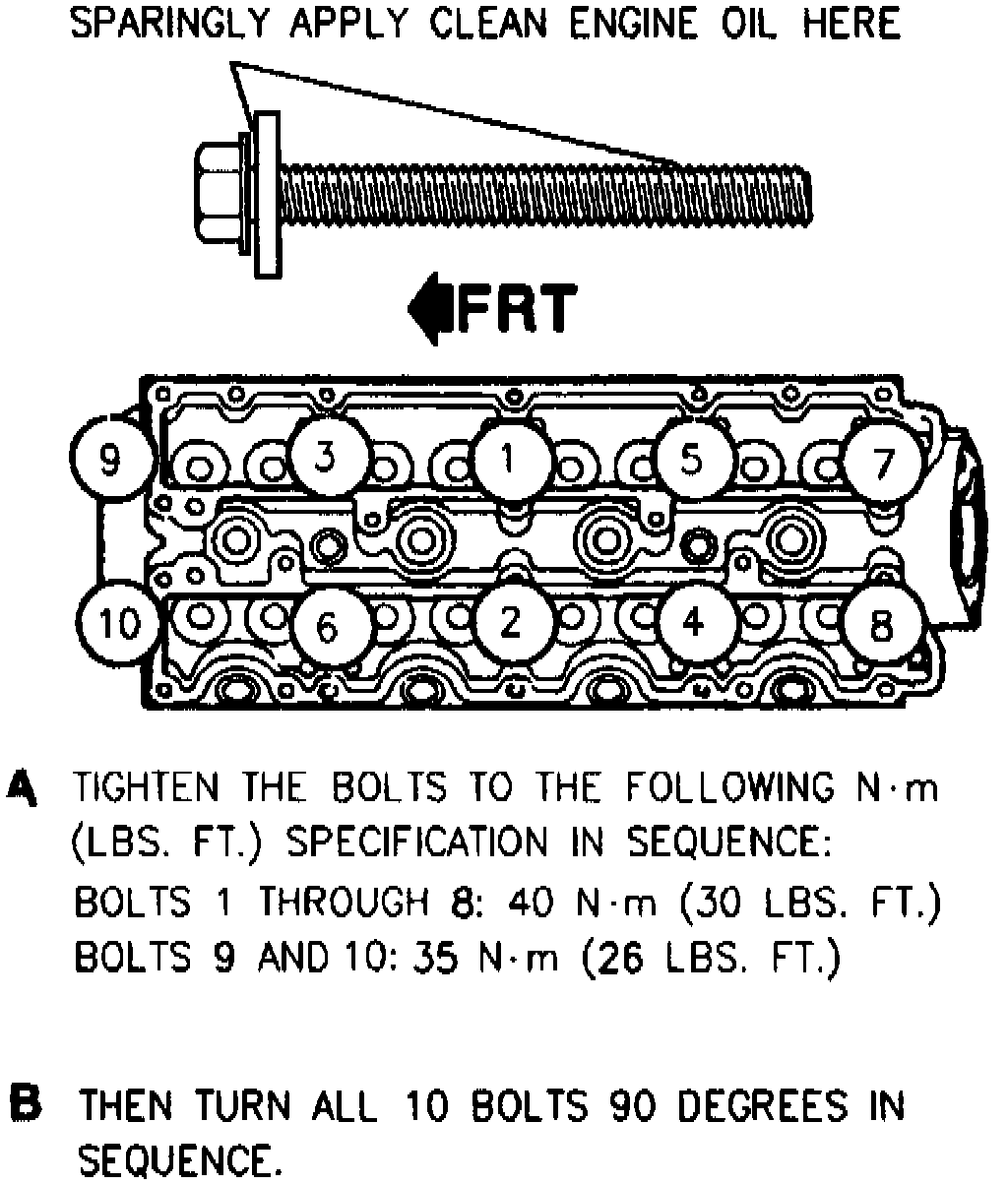 SPARINGLY APPLY CLEAN ENGINE OIL HERE

FRT

9
3
1
5
7
10
6
2
4
8

A TIGHTEN THE BOLTS TO THE FOLLOWING N·m (LBS. FT.) SPECIFICATION IN SEQUENCE:
BOLTS 1 THROUGH 8: 40 N·m (30 LBS. FT.)
BOLTS 9 AND 10: 35 N·m (26 LBS. FT.)

B THEN TURN ALL 10 BOLTS 90 DEGREES IN SEQUENCE.