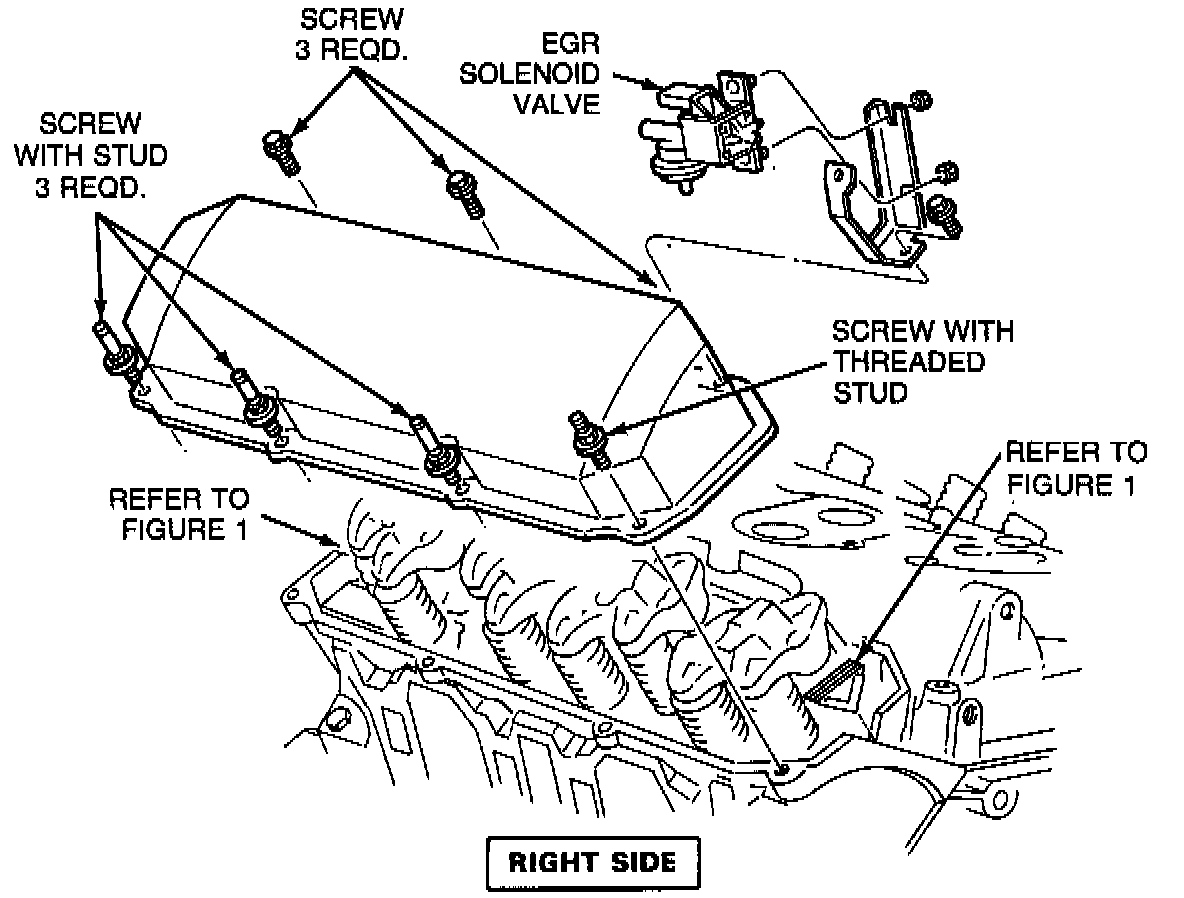 SCREW
3 REQD.

EGR
SOLENOID
VALVE

SCREW
WITH STUD
3 REQD.

SCREW WITH
THREADED
STUD

REFER TO
FIGURE 1

REFER TO
FIGURE 1

RIGHT SIDE