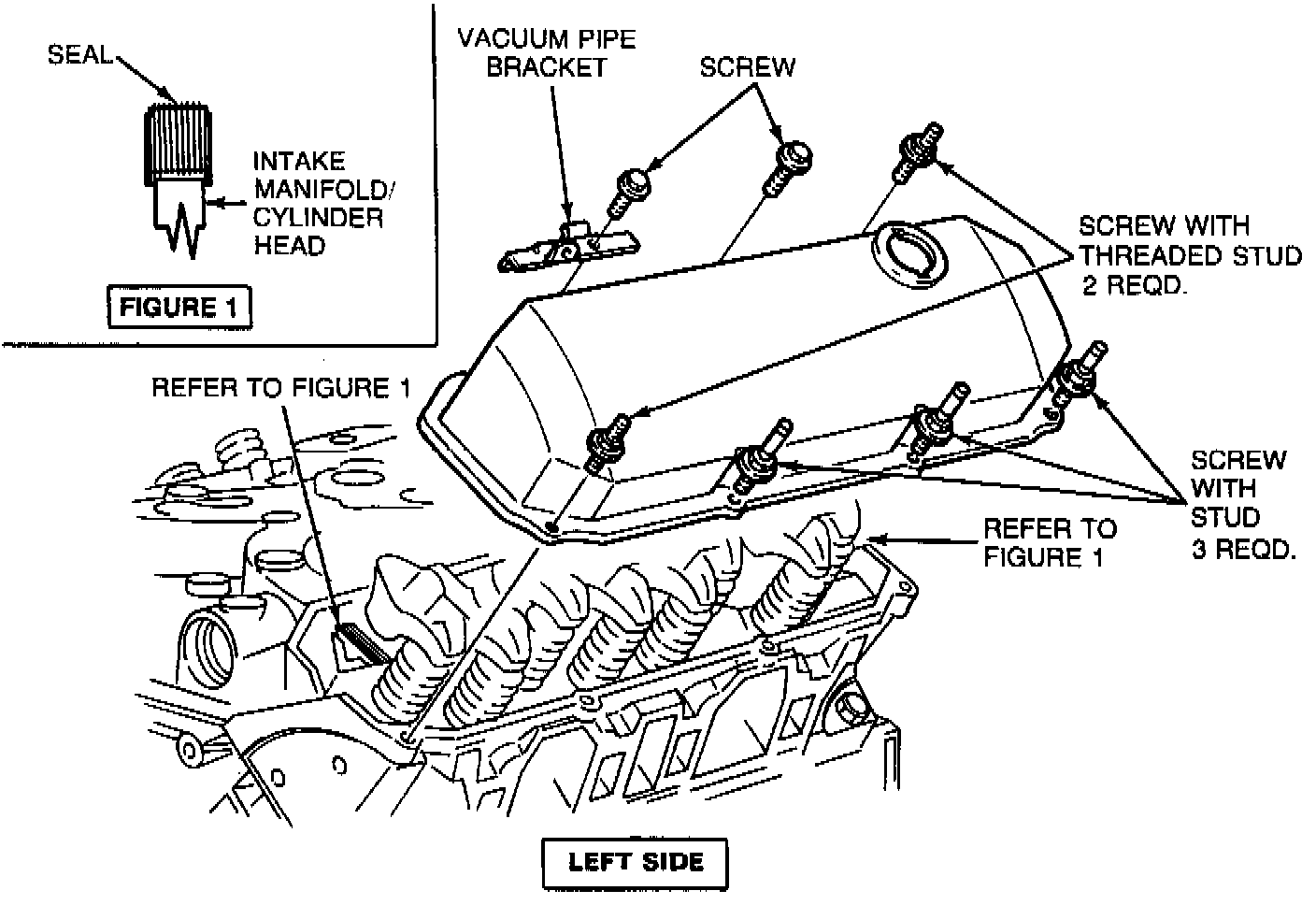 SEAL

INTAKE MANIFOLD/ CYLINDER HEAD

FIGURE 1

VACUUM PIPE BRACKET

SCREW

SCREW WITH THREADED STUD 2 REQD.

REFER TO FIGURE 1

SCREW WITH STUD 3 REQD.

REFER TO FIGURE 1

LEFT SIDE