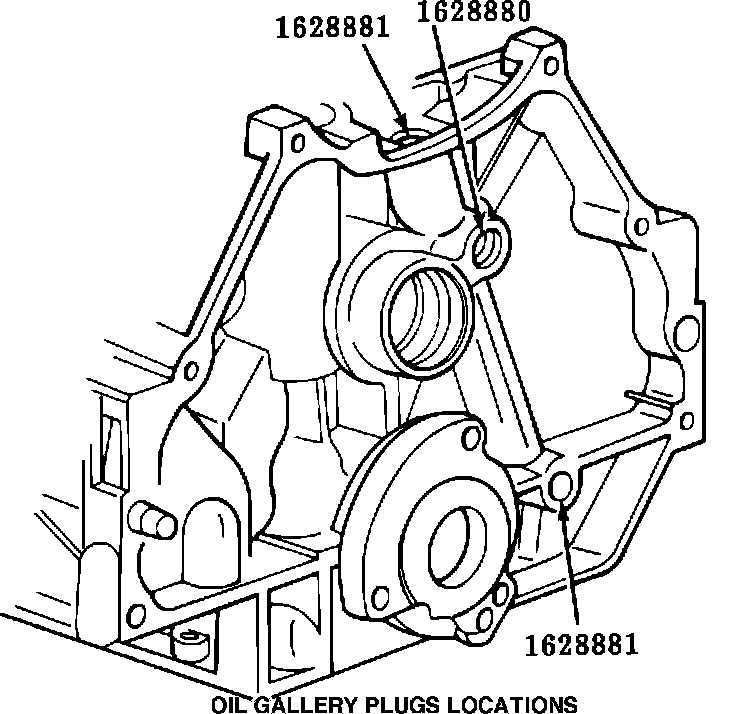 1628881
1628880
1628881
OIL GALLERY PLUGS LOCATIONS