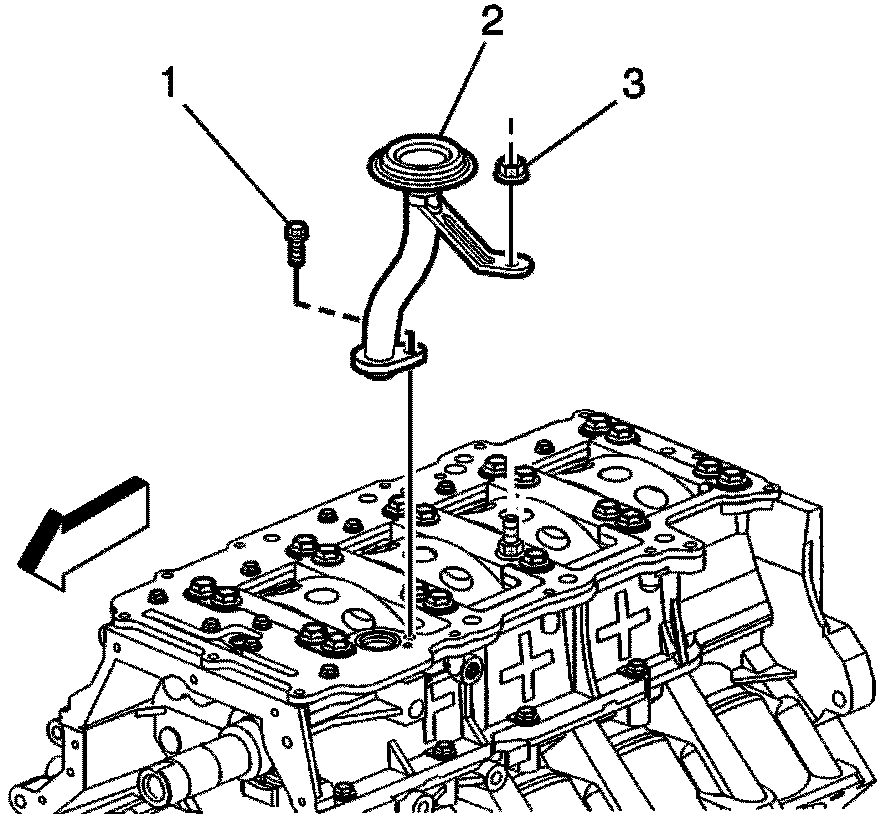 1
2
3