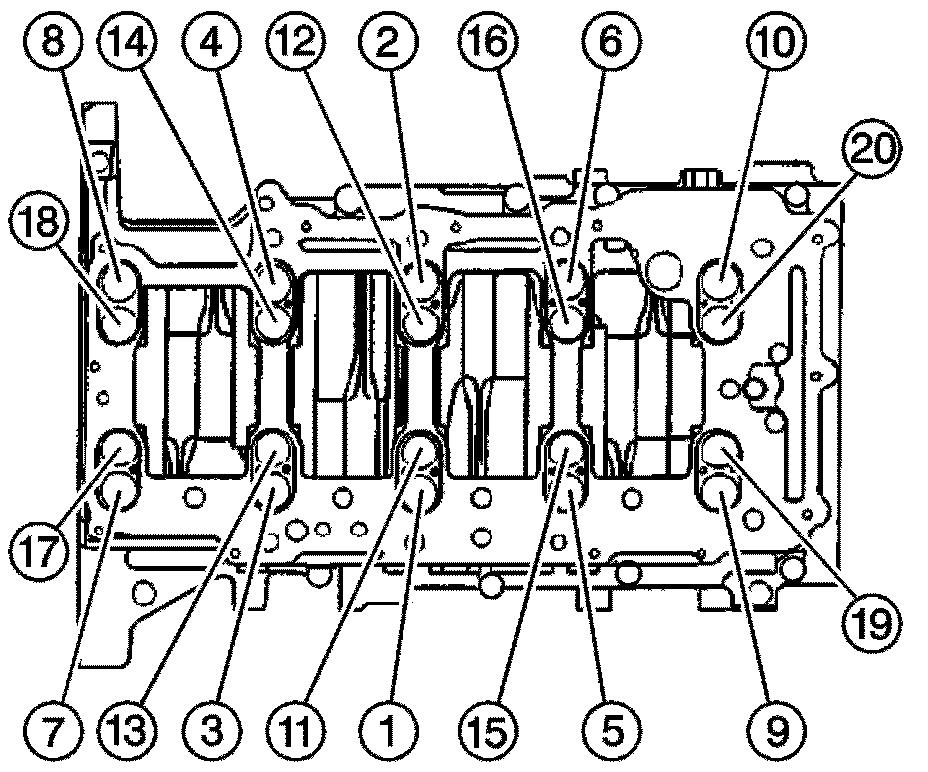 8 14 4 12 2 16 6 10
18 20
17 19
7 13 3 11 1 15 5 9